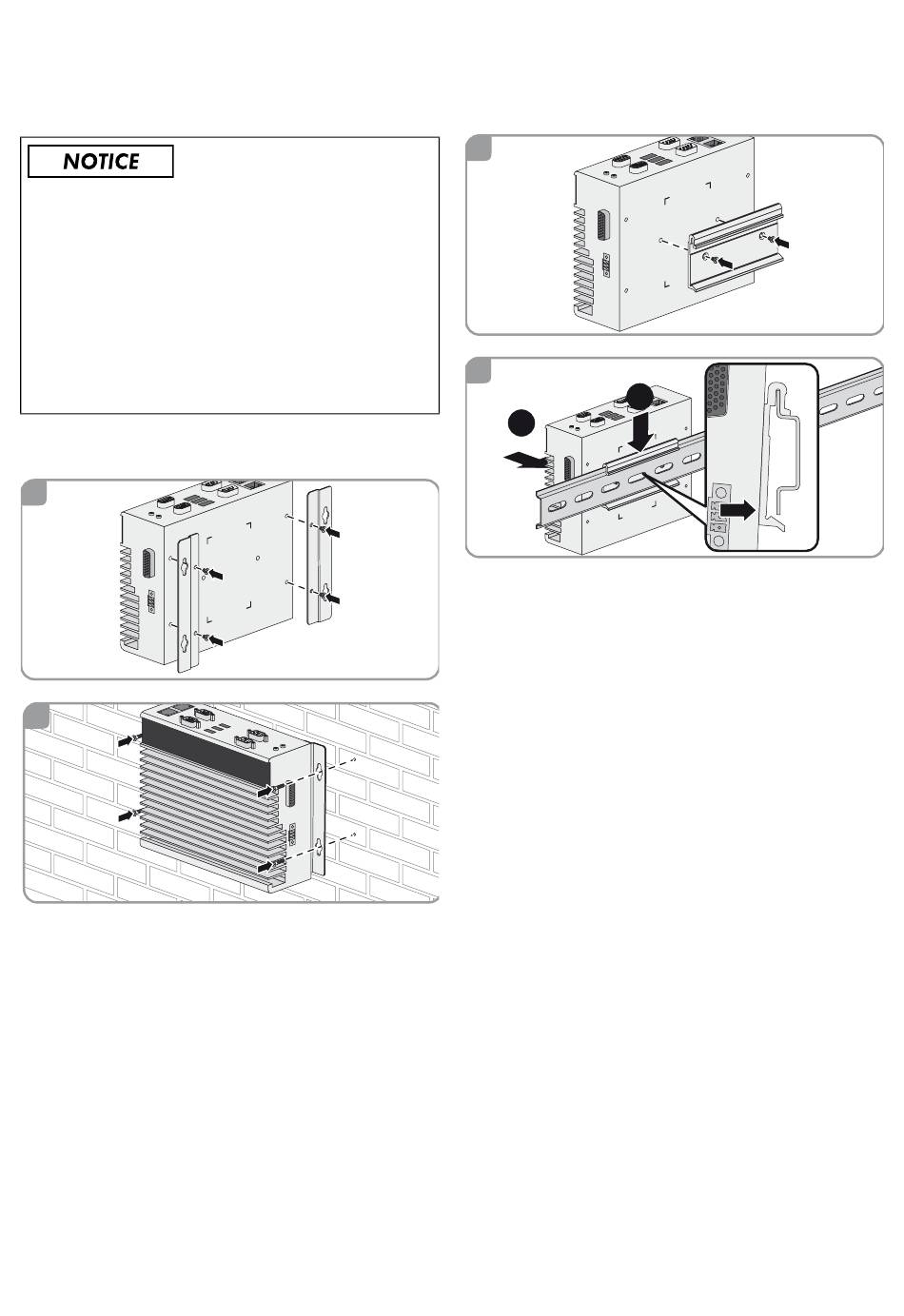 NOTICE