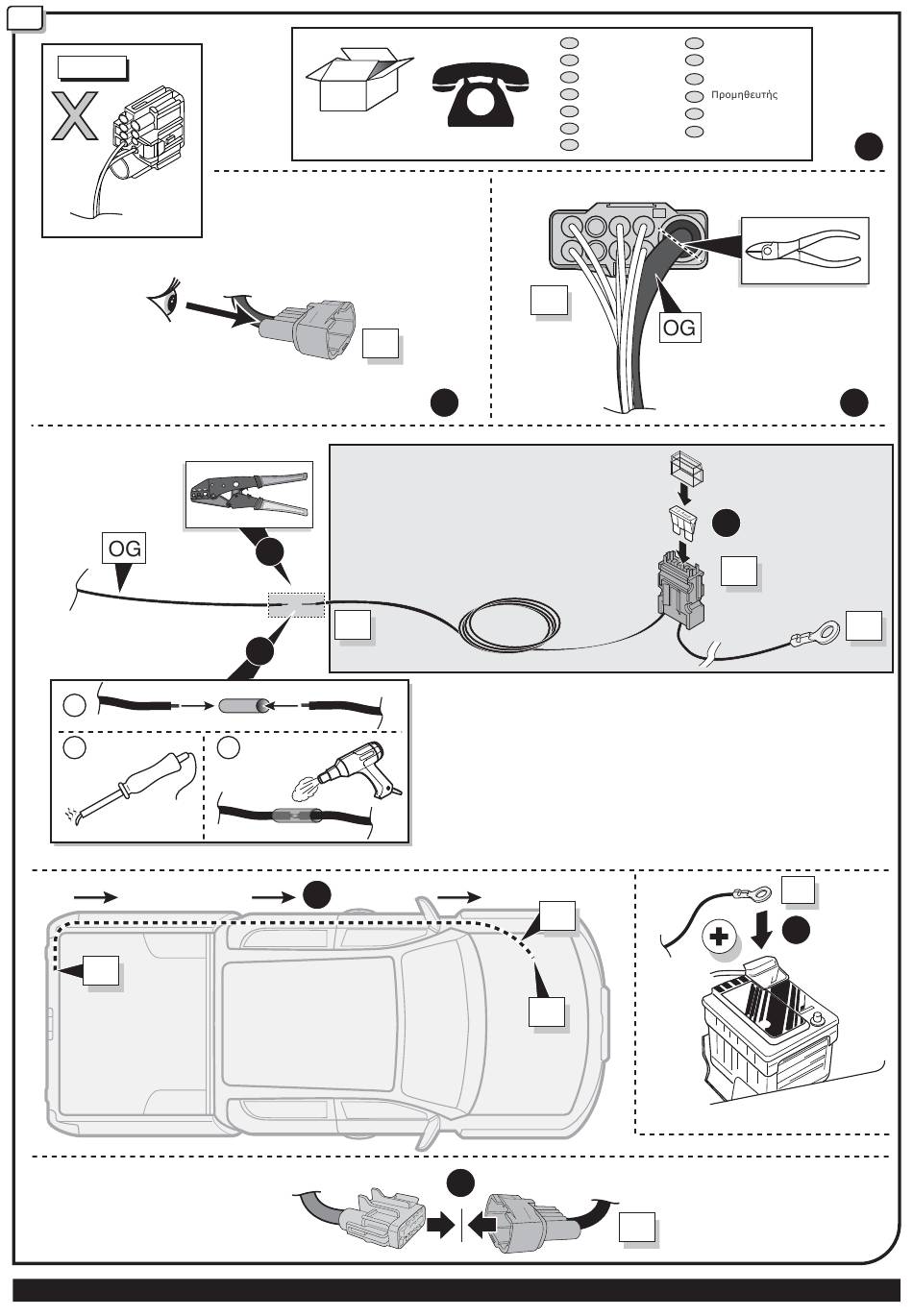 Προμηθευτής

OG

OG