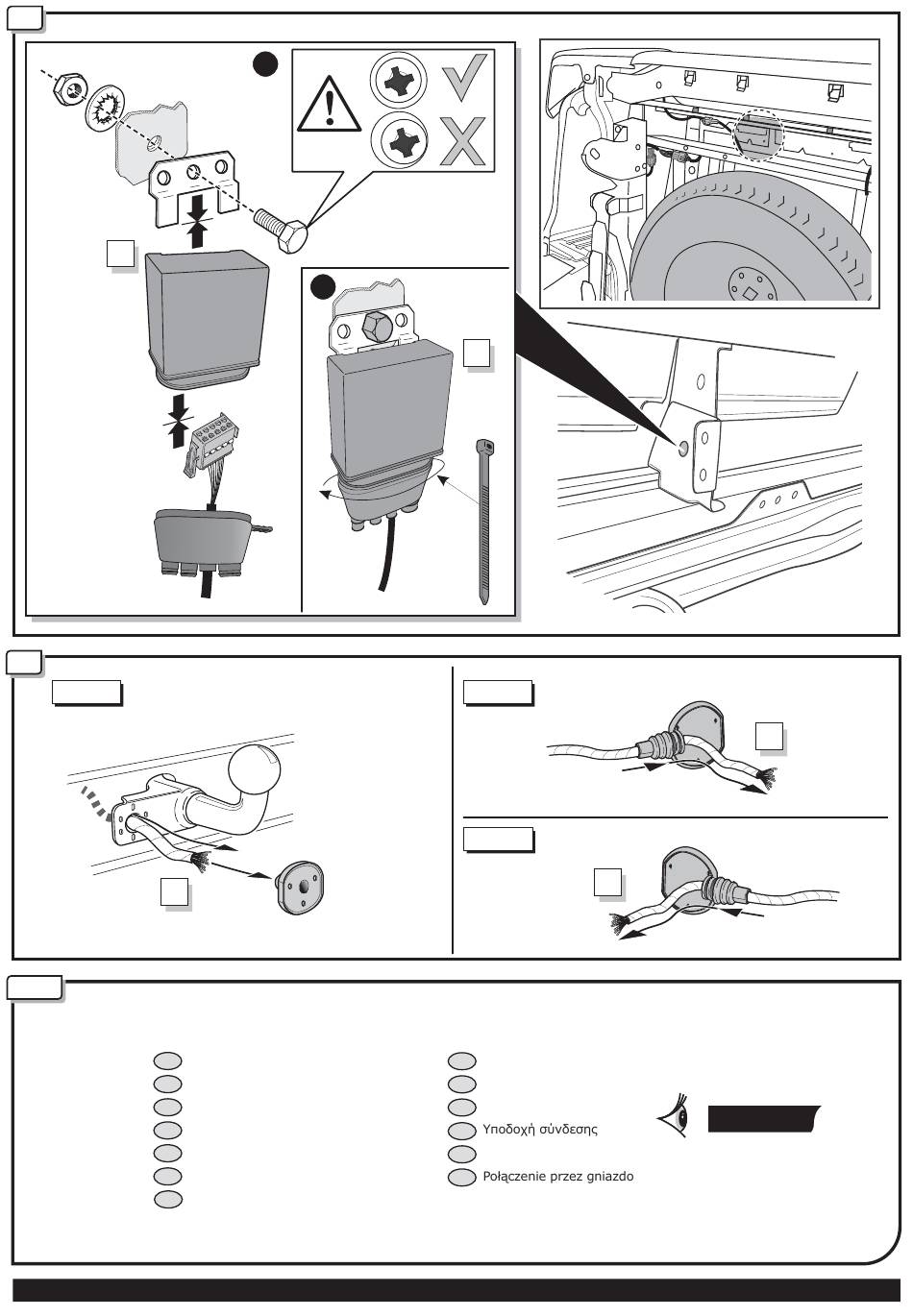 Υποδοχή σύνδεσης

Połączenie przez gniazdo