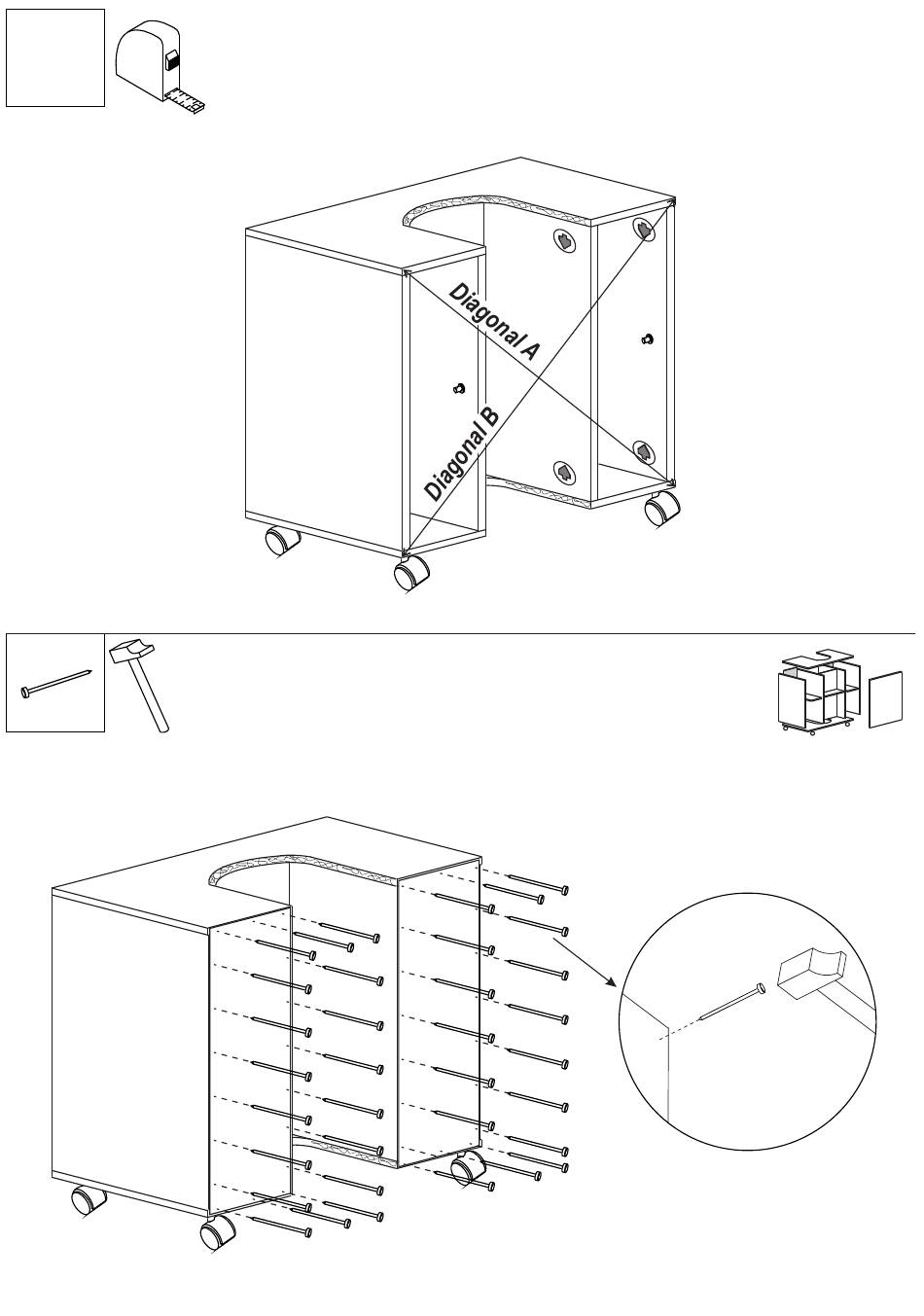 Diagonal A
Diagonal B