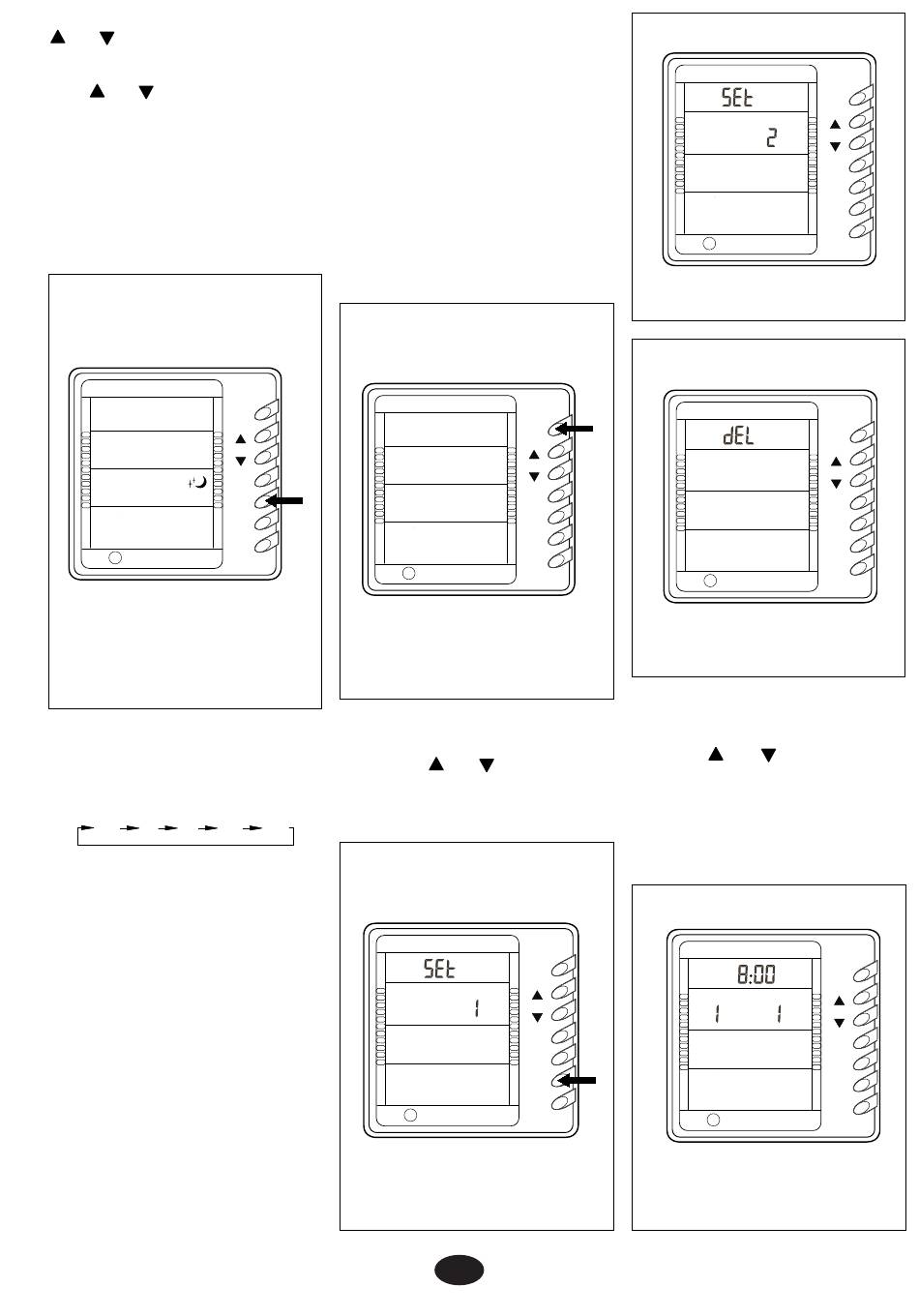 SEt

2

dEL

SEt

1

8:00

1 1