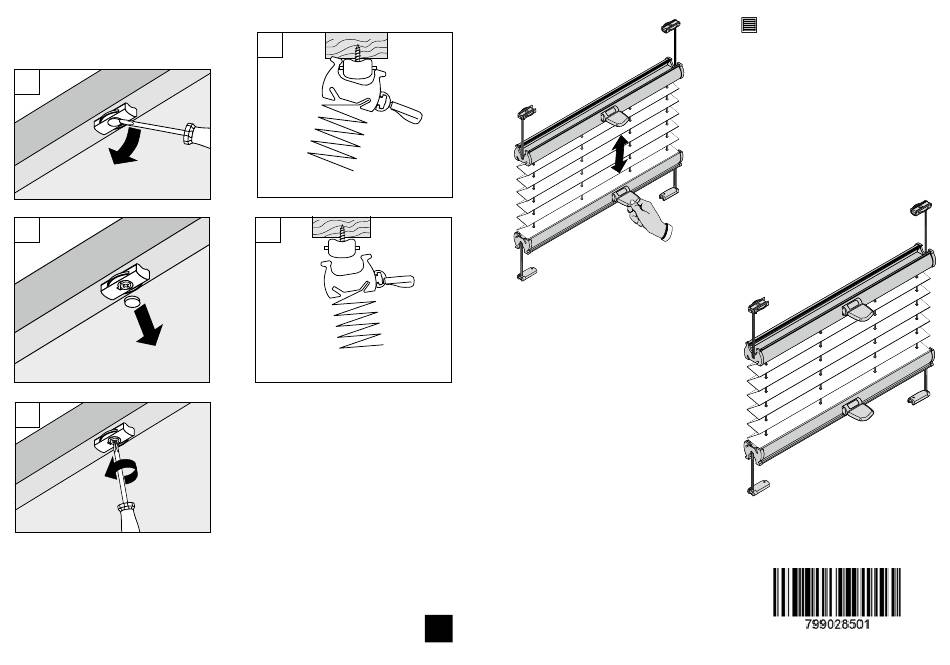 799028501