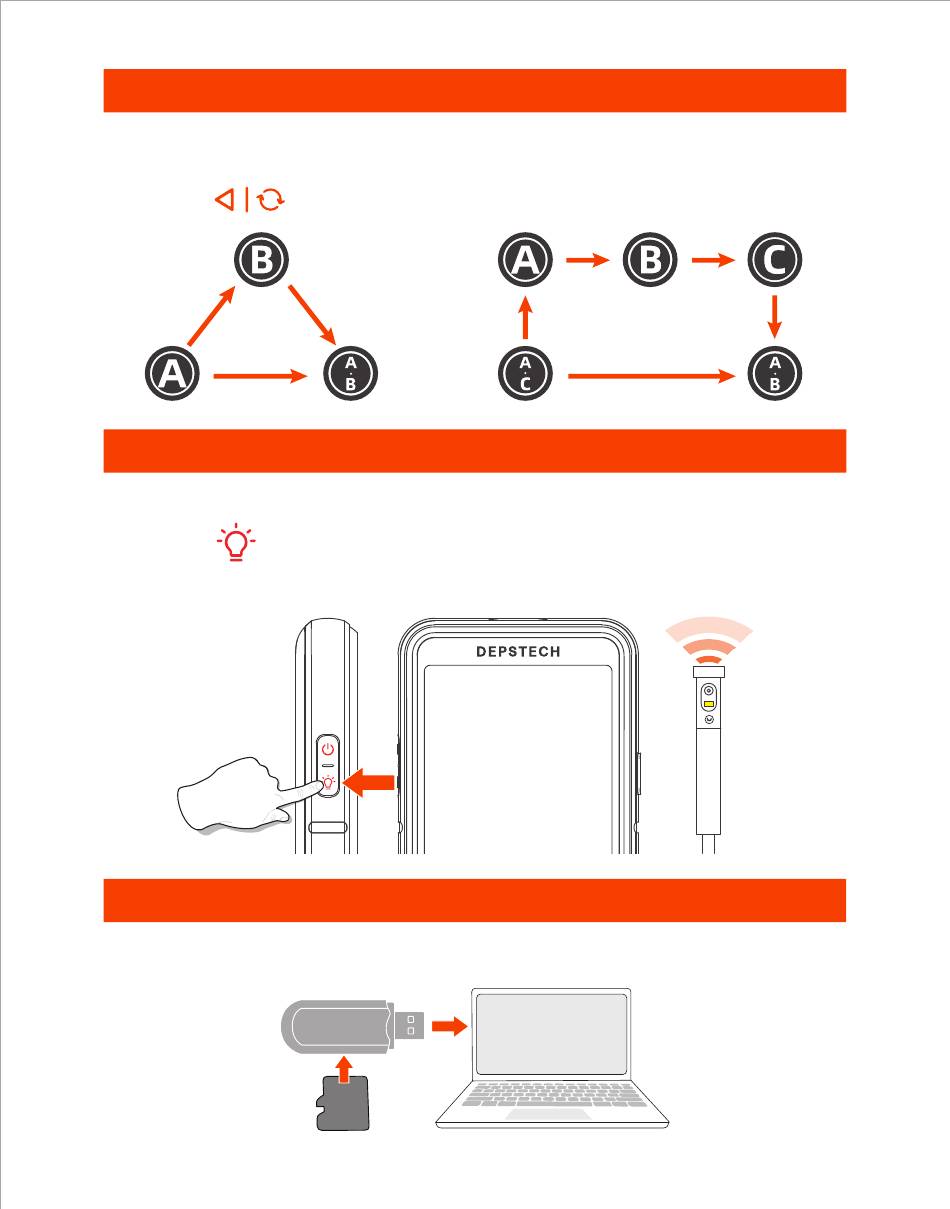 B

A

A
B

A

B

C

A
C

A
B

DEPSTECH