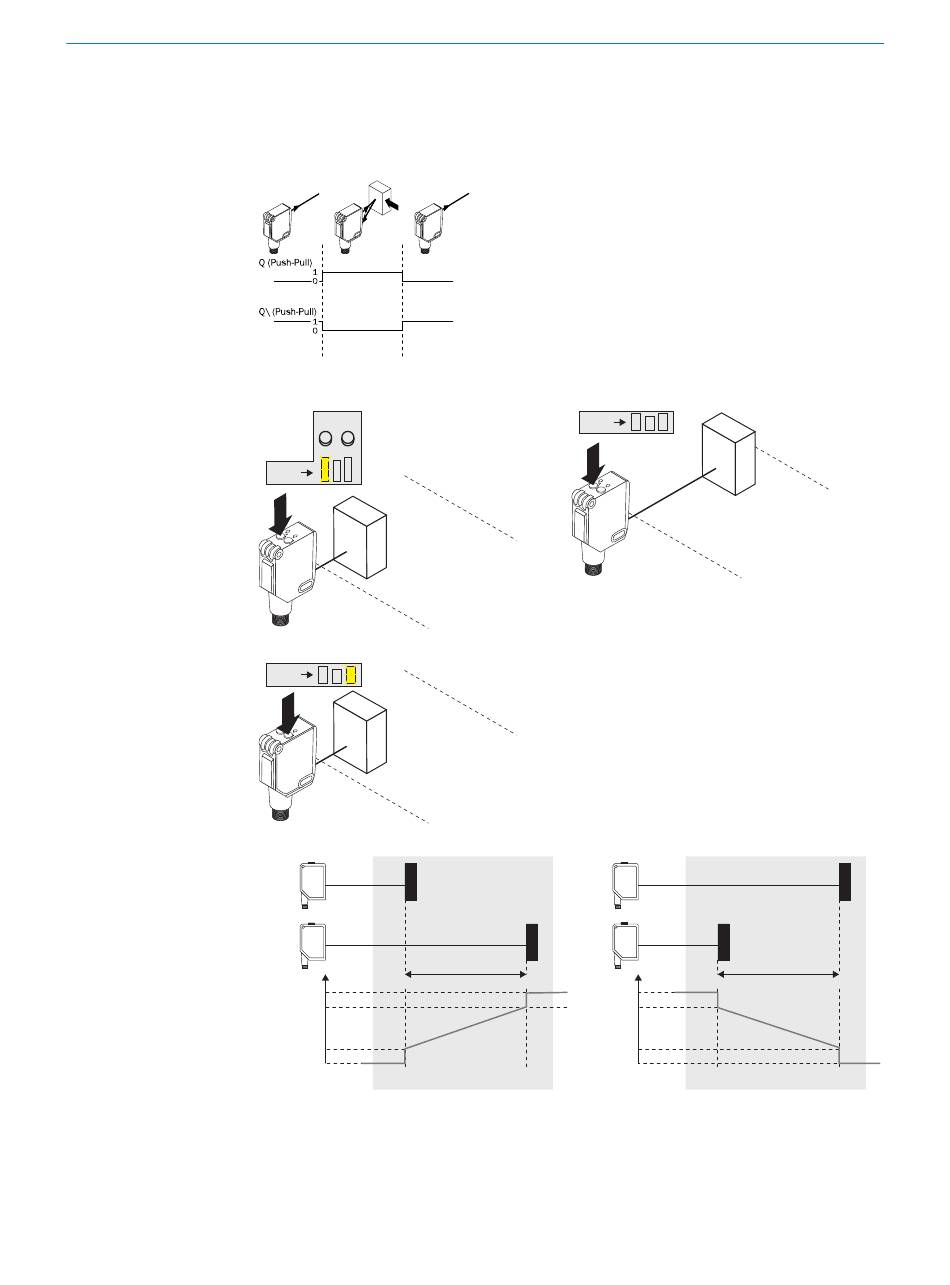 Q (Push-Pull)
1
0

Q\ (Push-Pull)
1
0