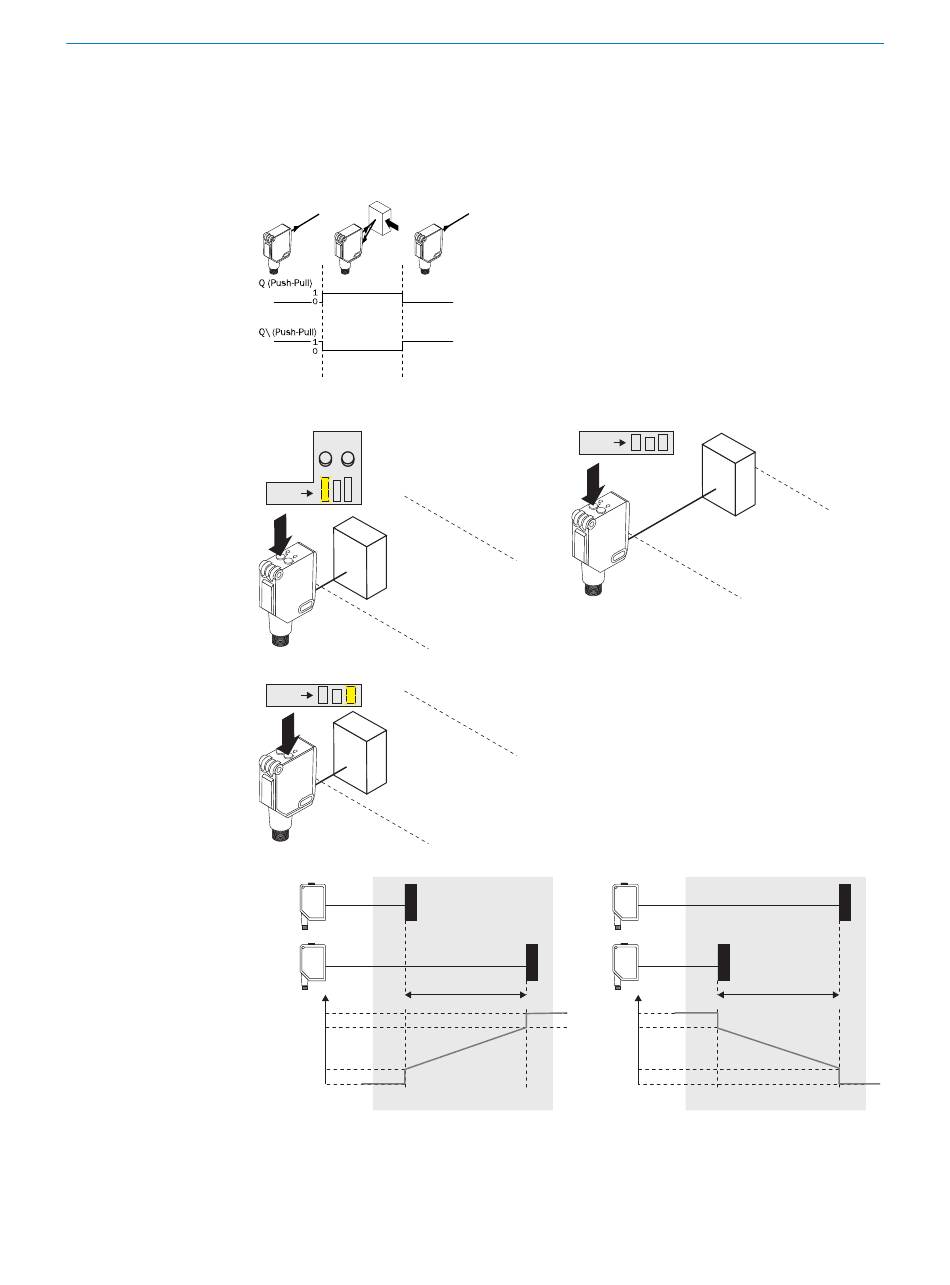 Q (Push-Pull)
1
0

Q\ (Push-Pull)
1
0