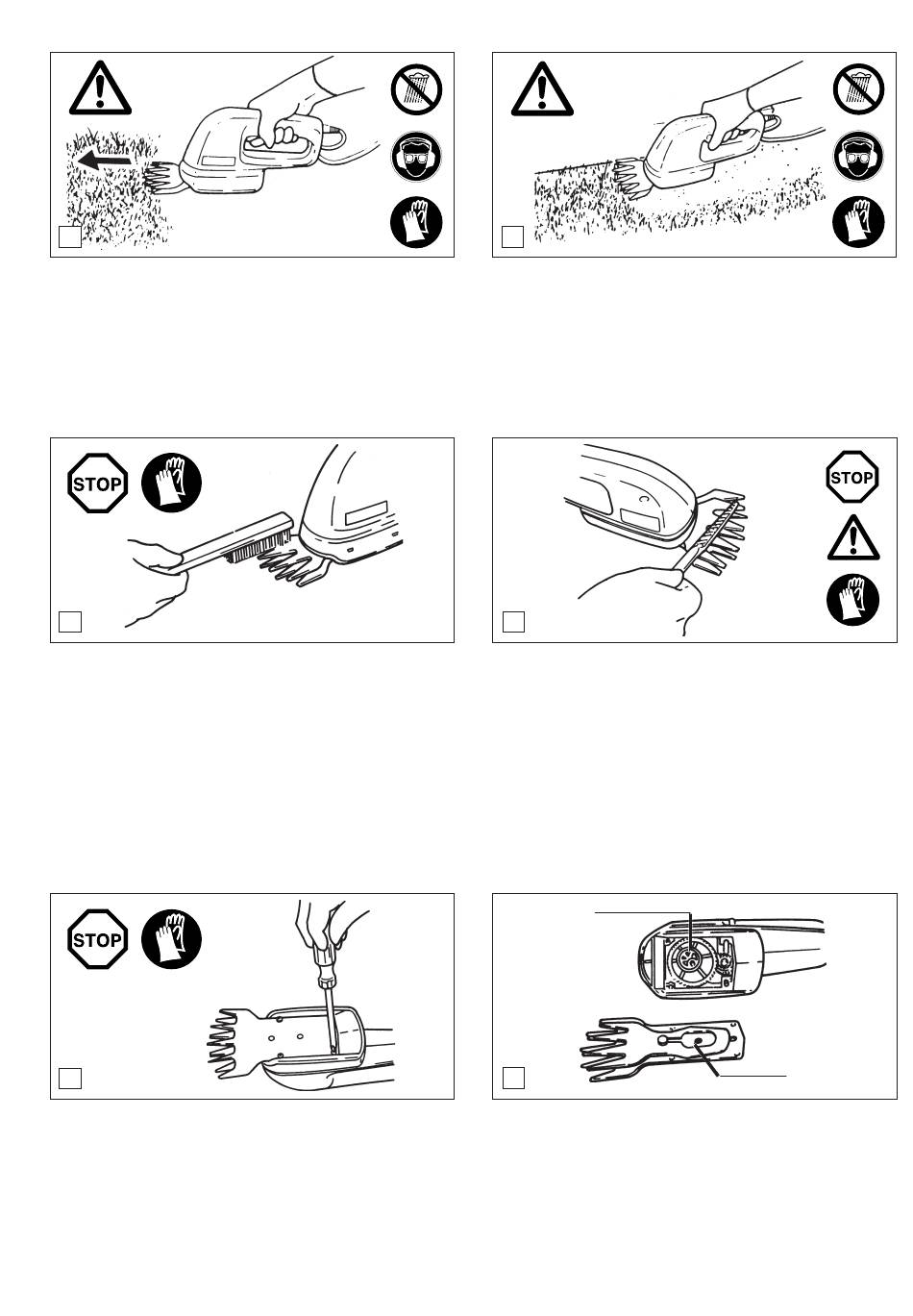 STOP

STOP

STOP