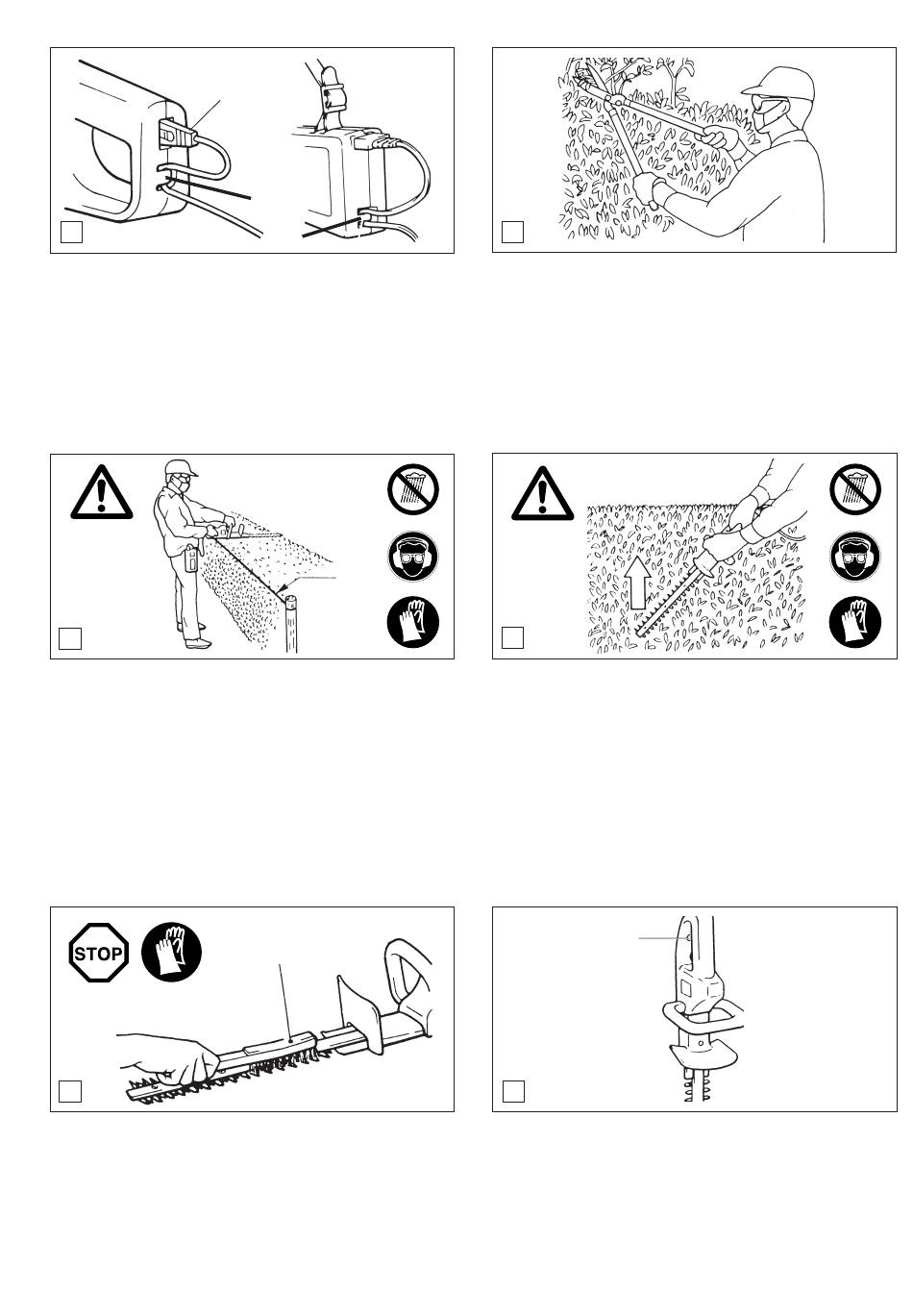 STOP