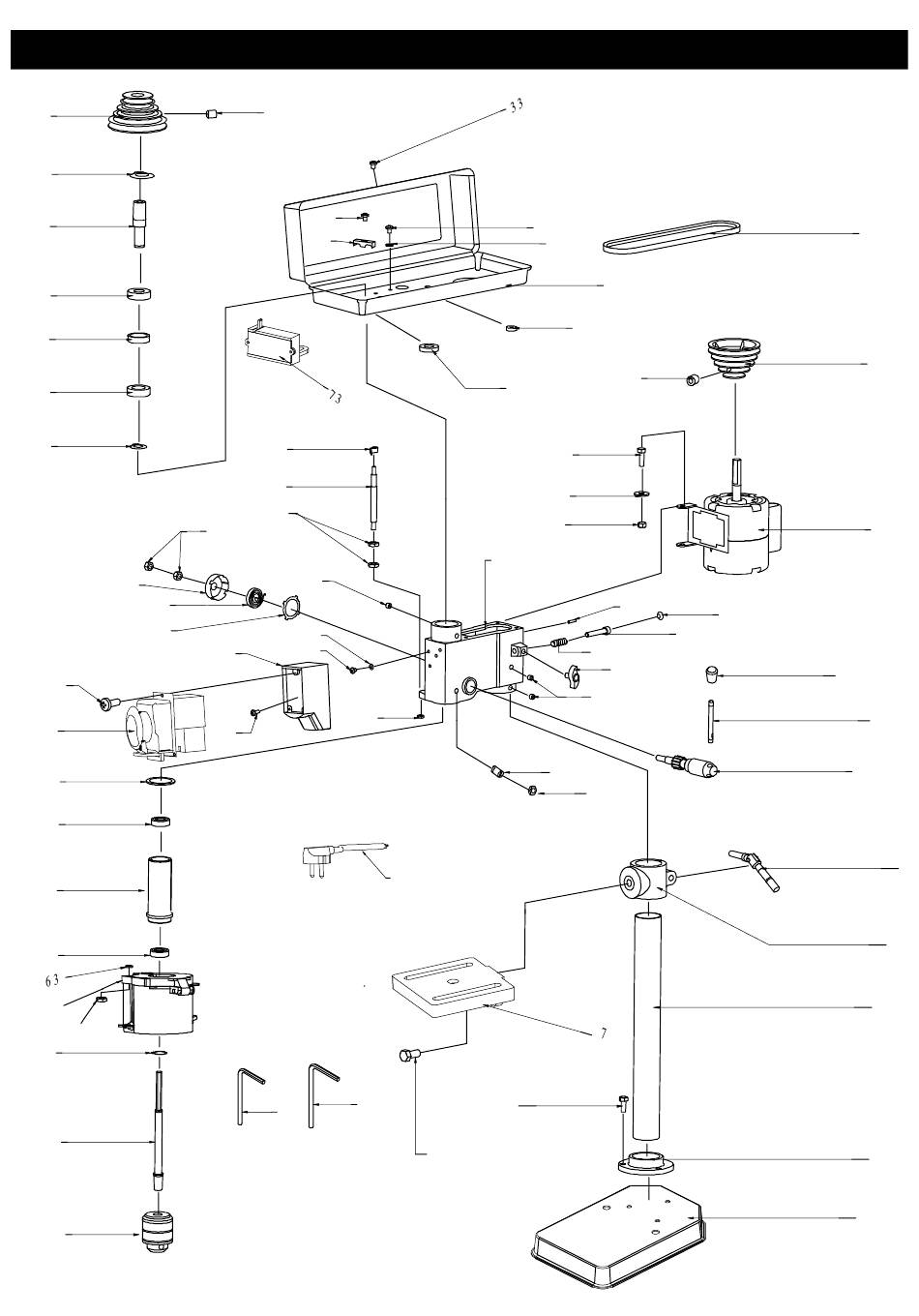 33

73

63

7