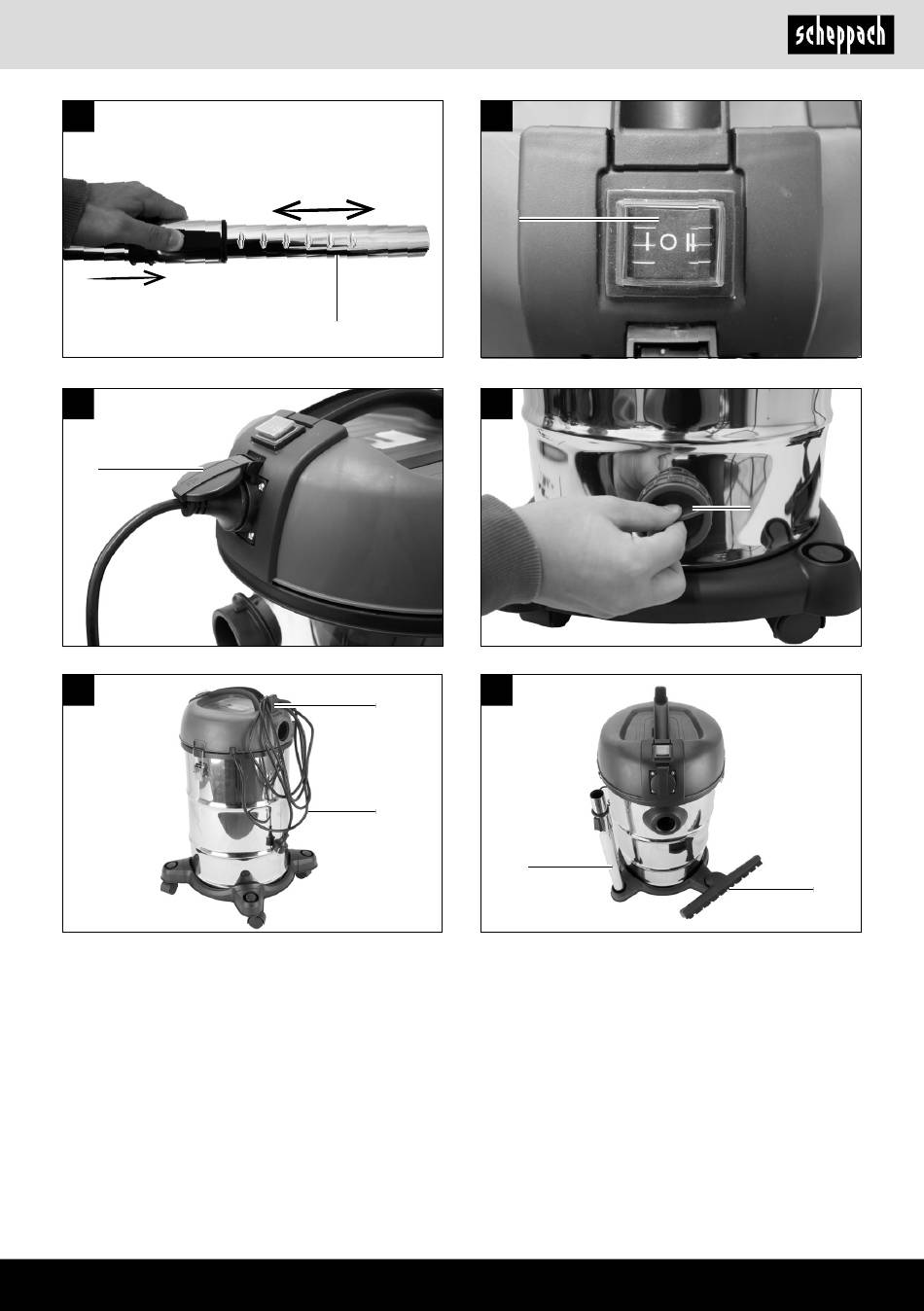 scheppach

I O II