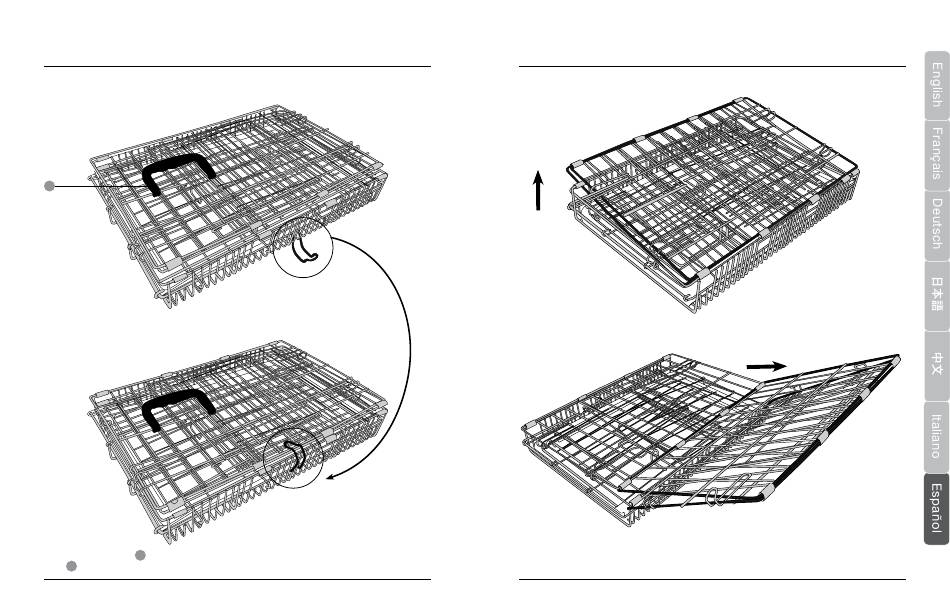 English
Français
Deutsch
日本語
中文
Italiano
Español