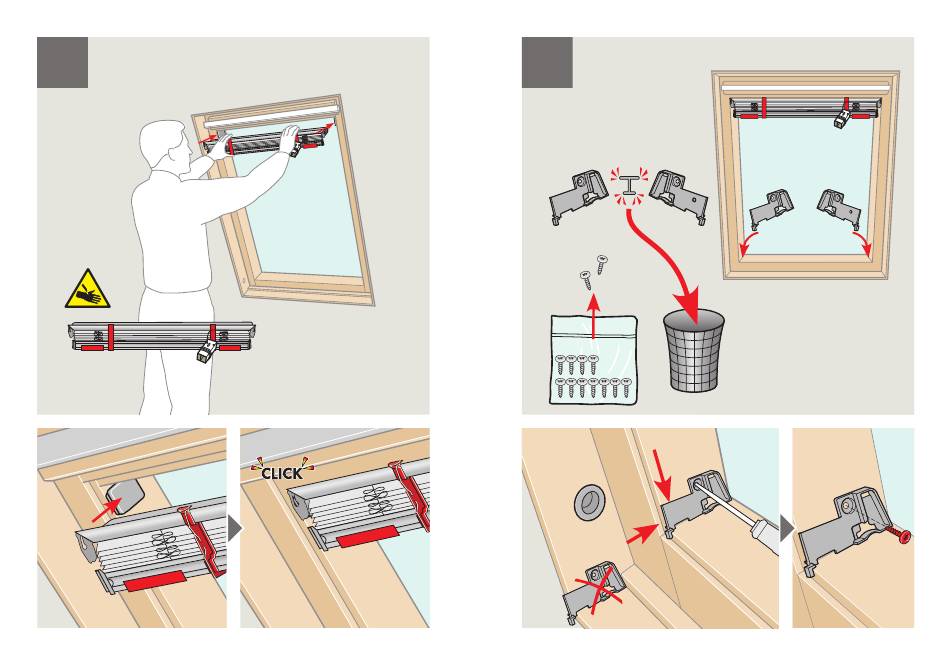 CLICK