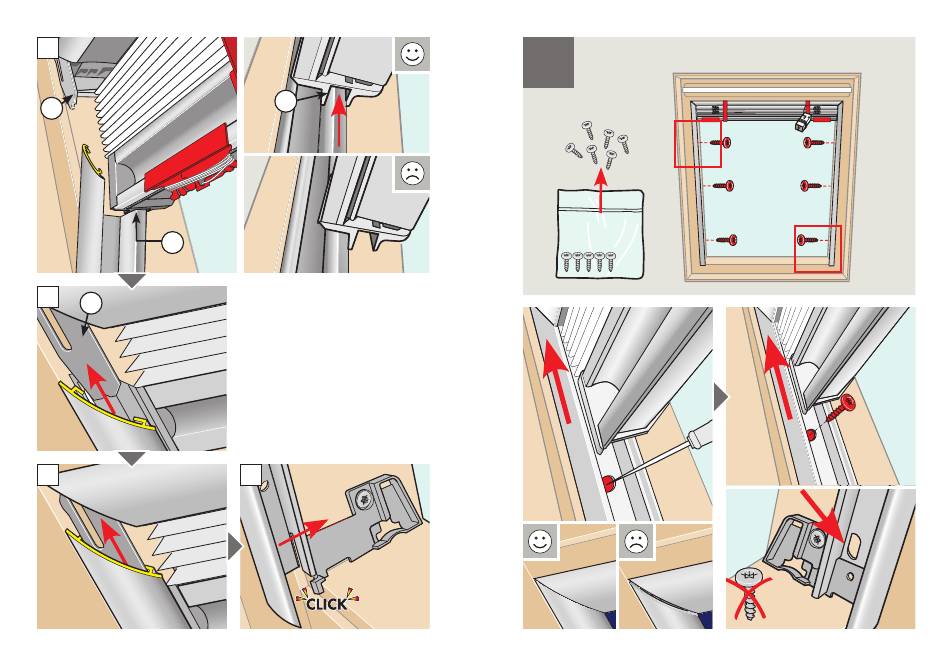 CLICK