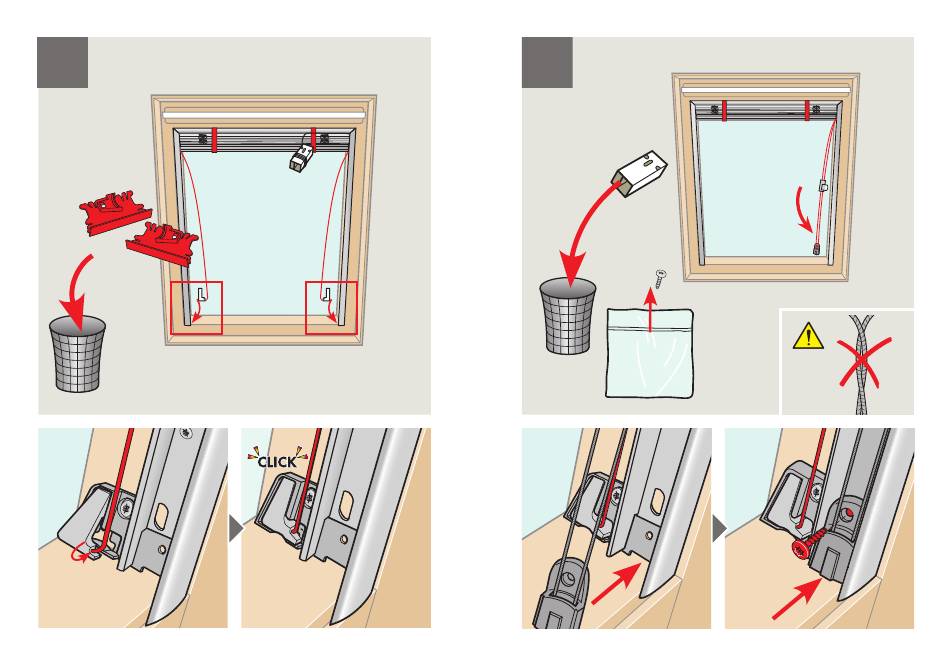 CLICK