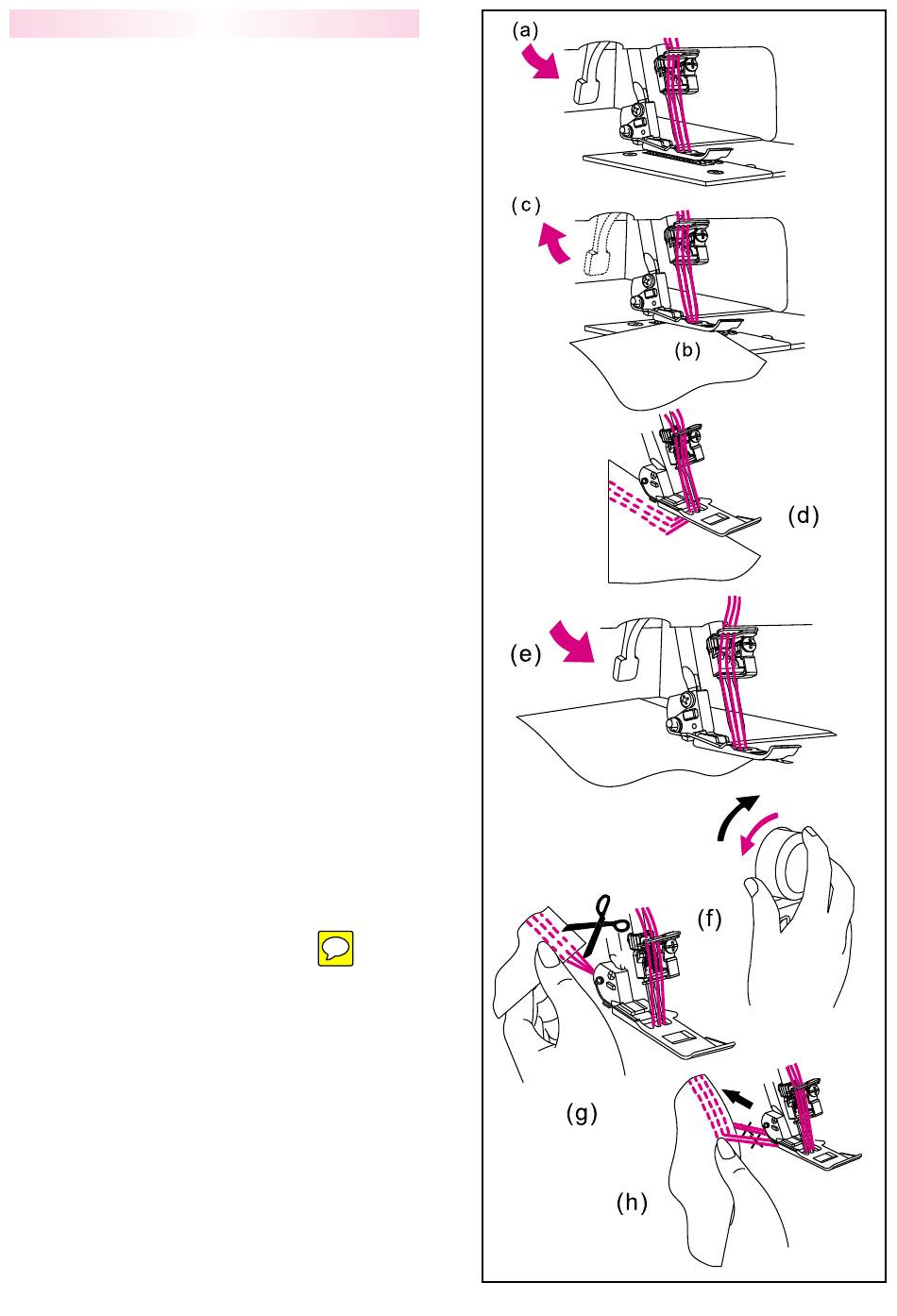 (a)

(c)

(b)

(d)

(e)

(f)

(g)

(h)