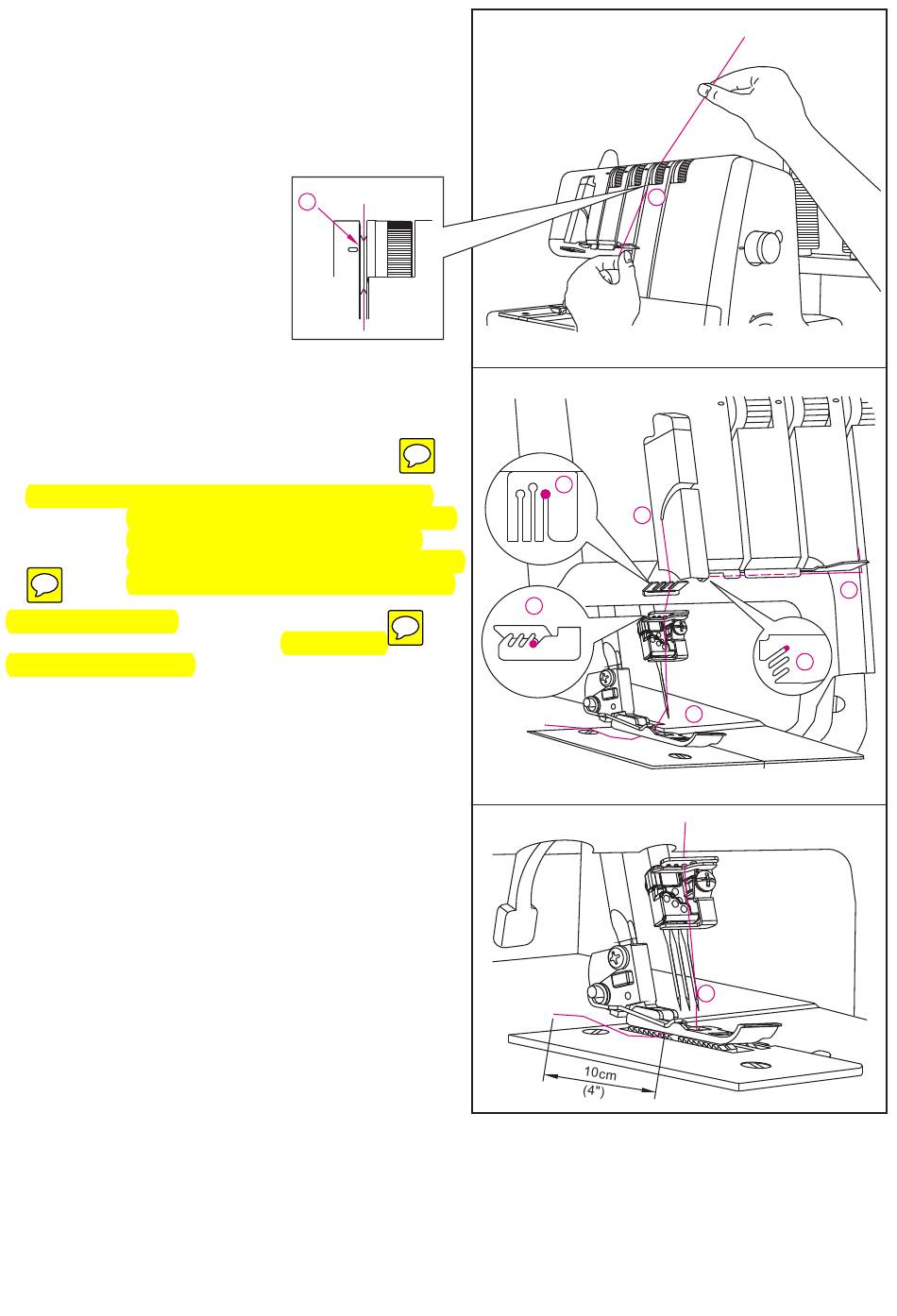 10cm
(4")