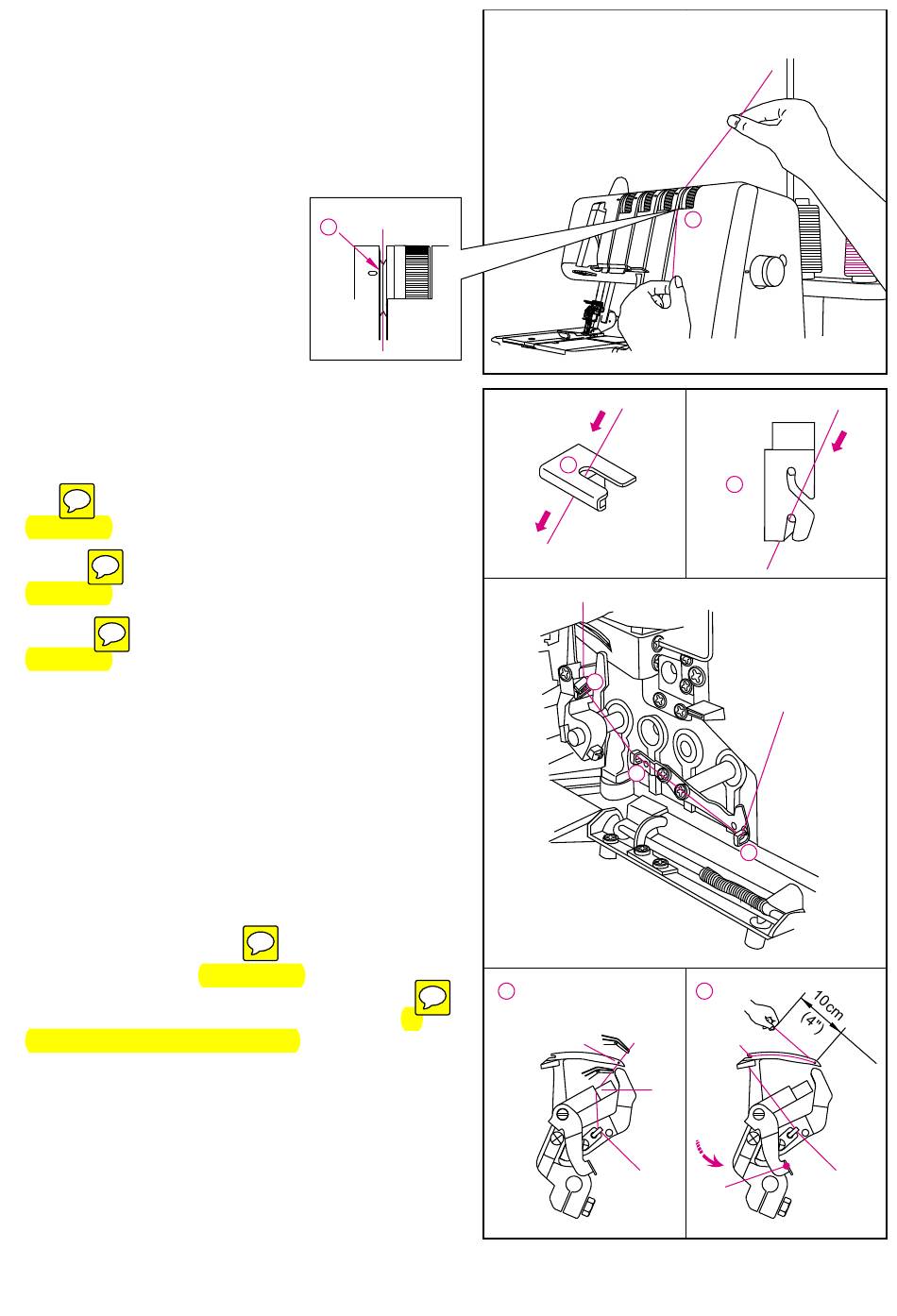 10cm
(4")