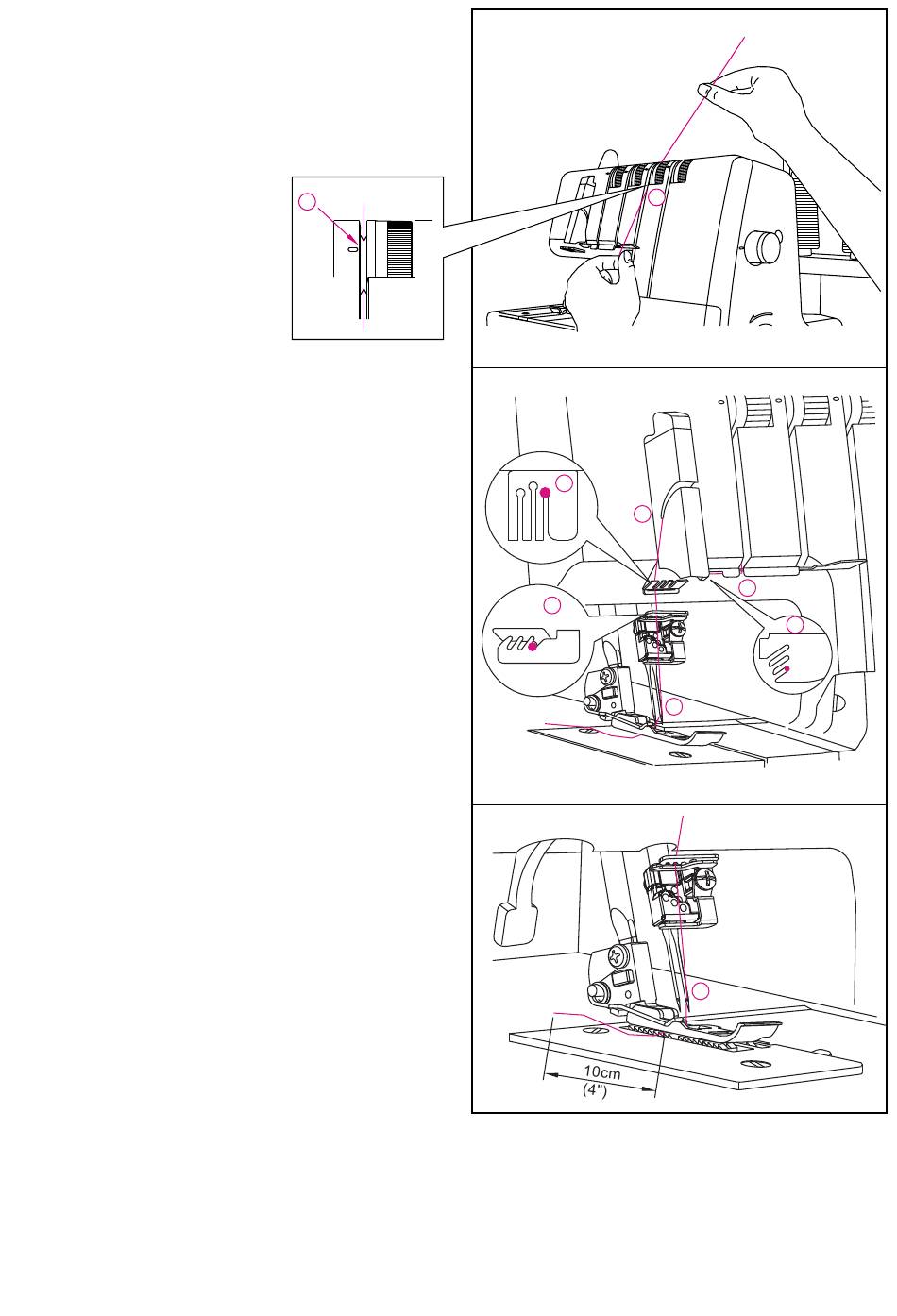 10cm
(4")