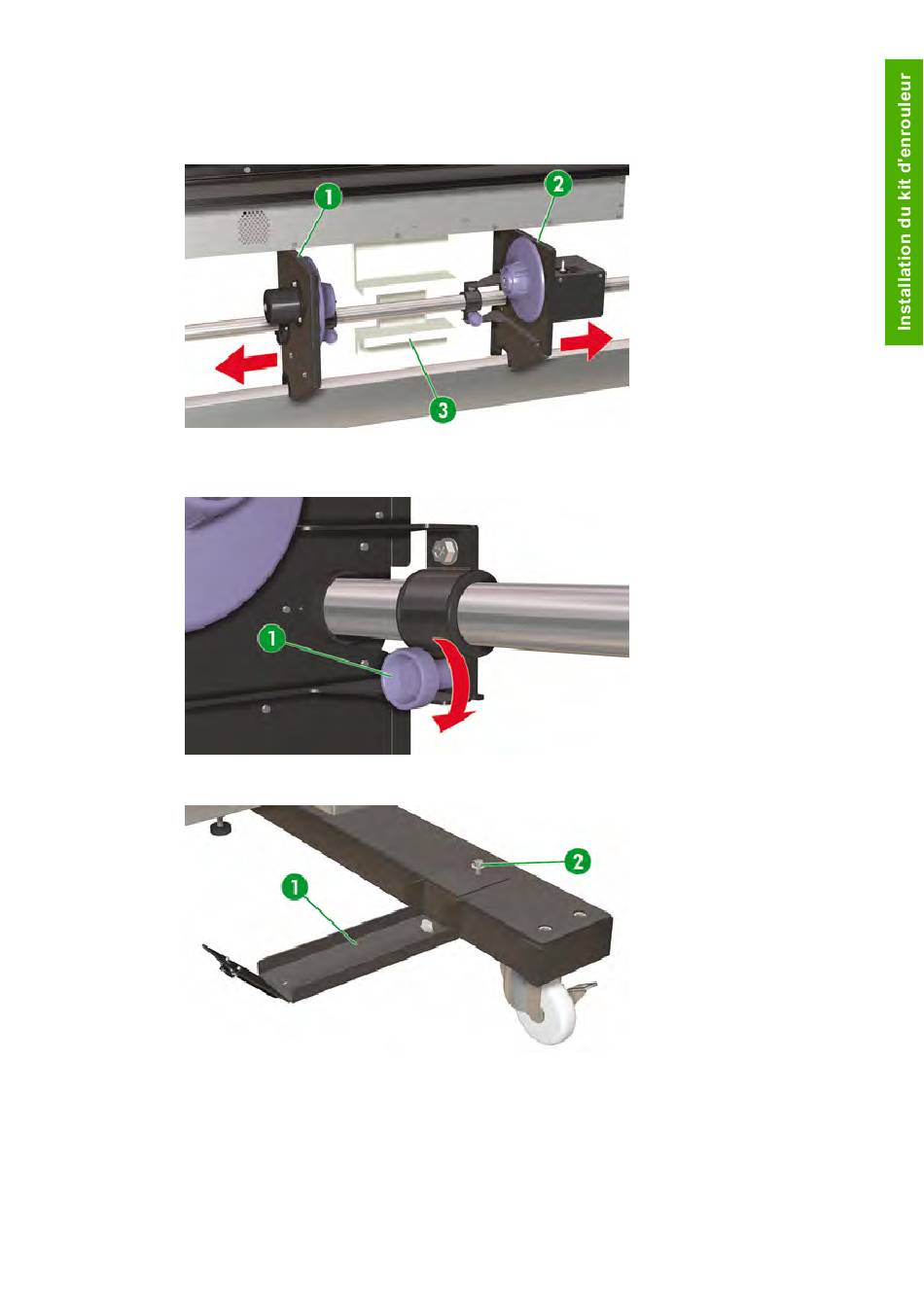 Installation du kit d'enrouleur

1
2
3

1

1
2