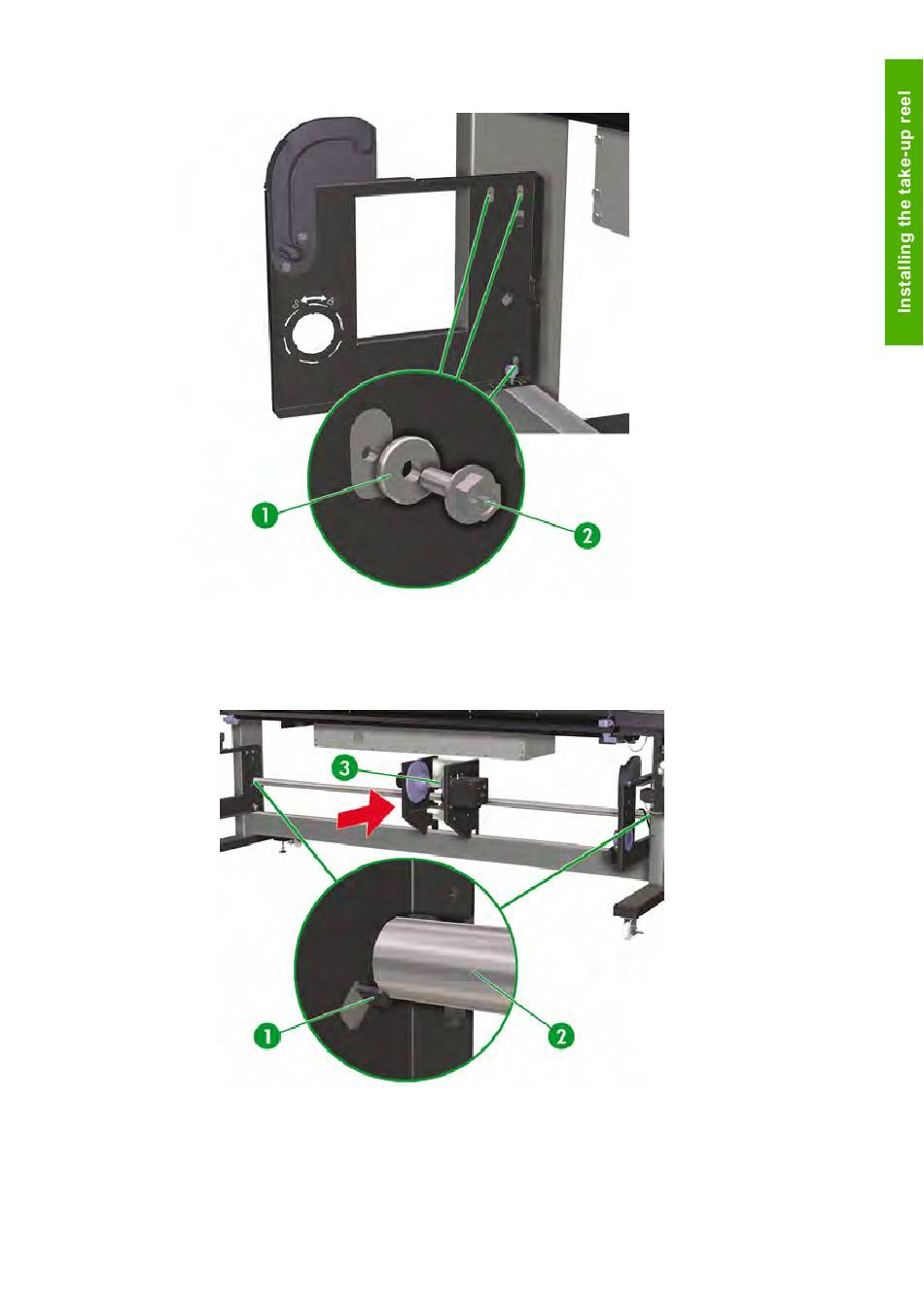 Installing the take-up reel

1

2

3

1

2