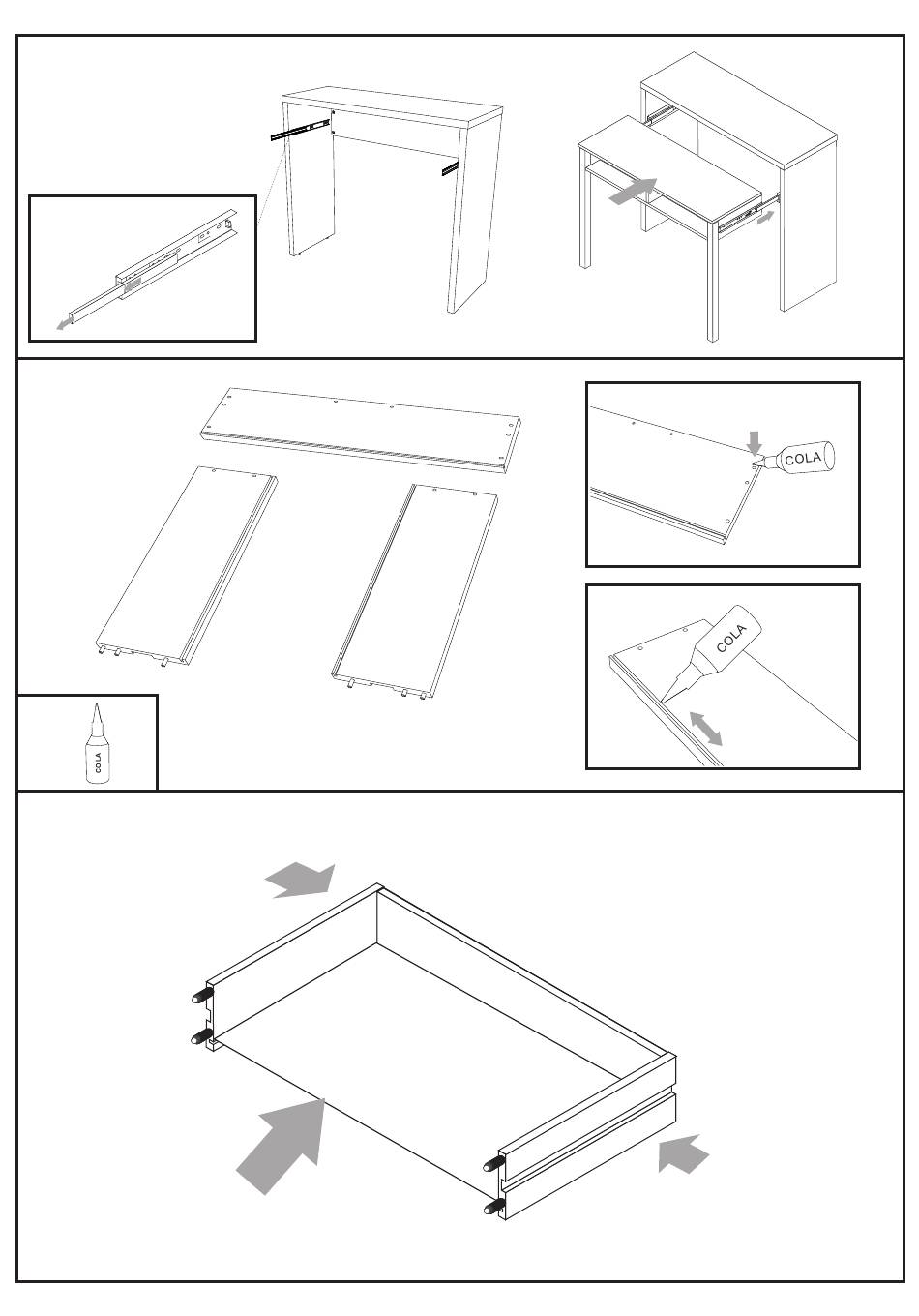 COLA

COLA

COLA