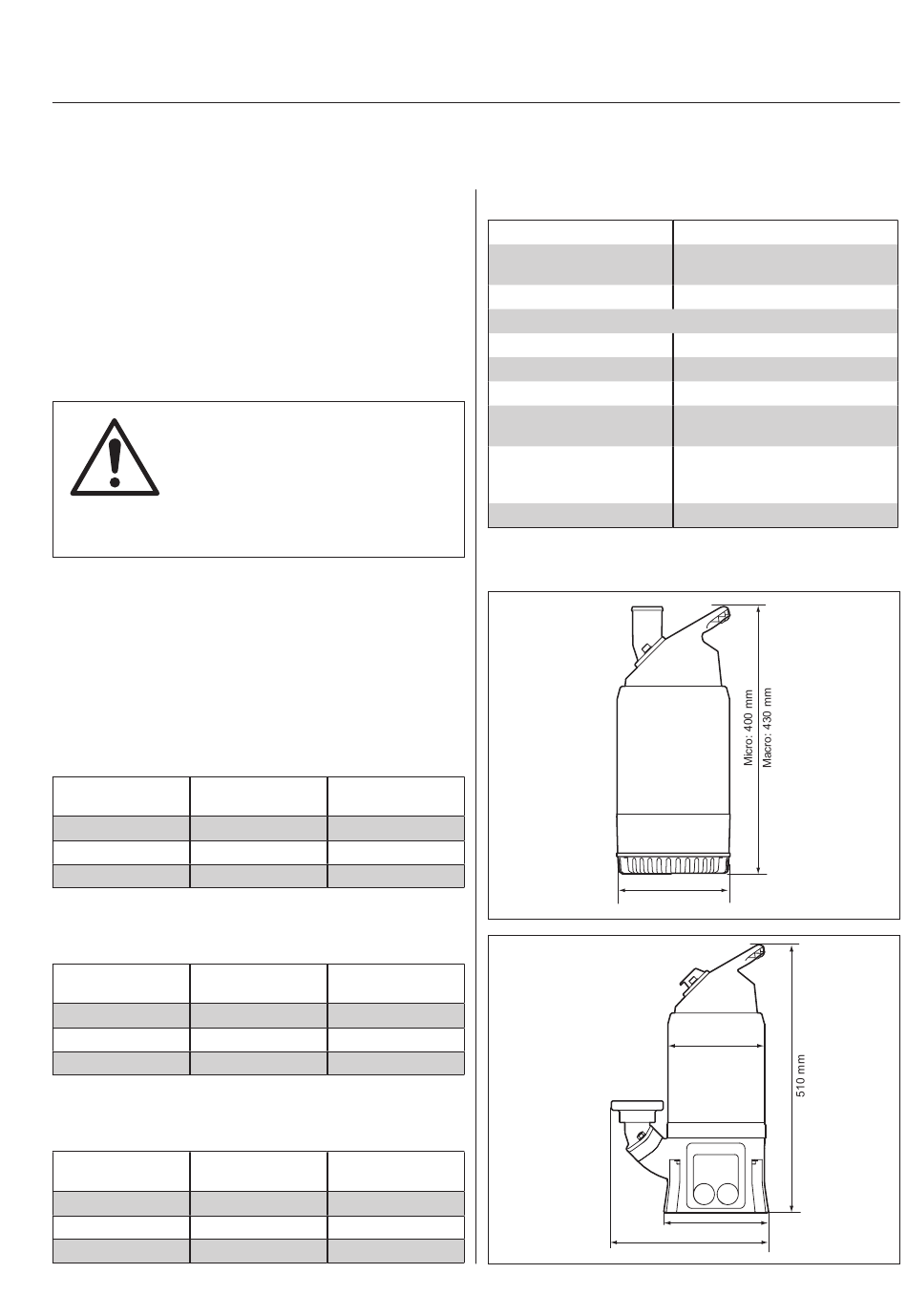 Micro: 400 mm
Macro: 430 mm

510 mm