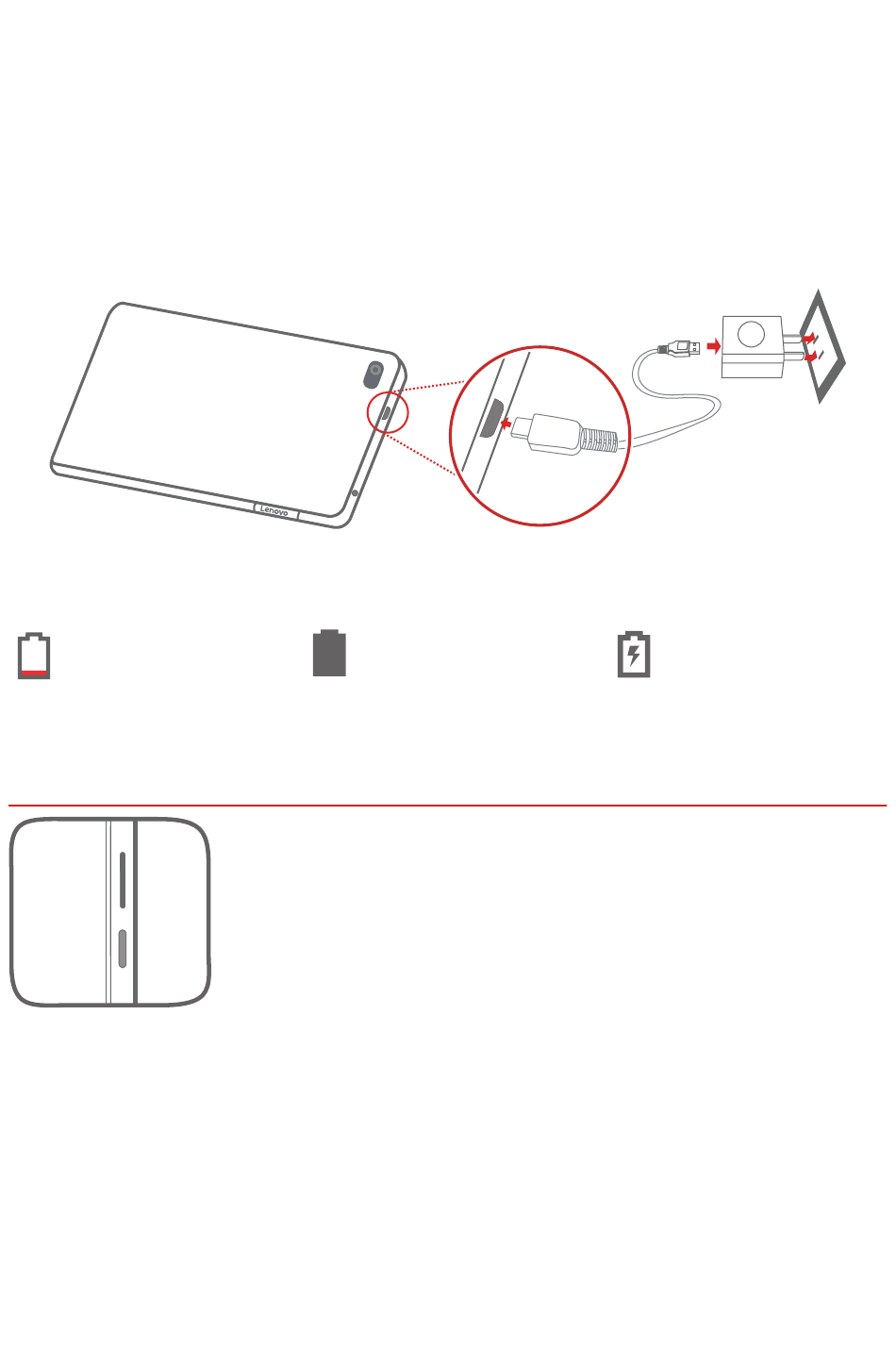 Lenovo