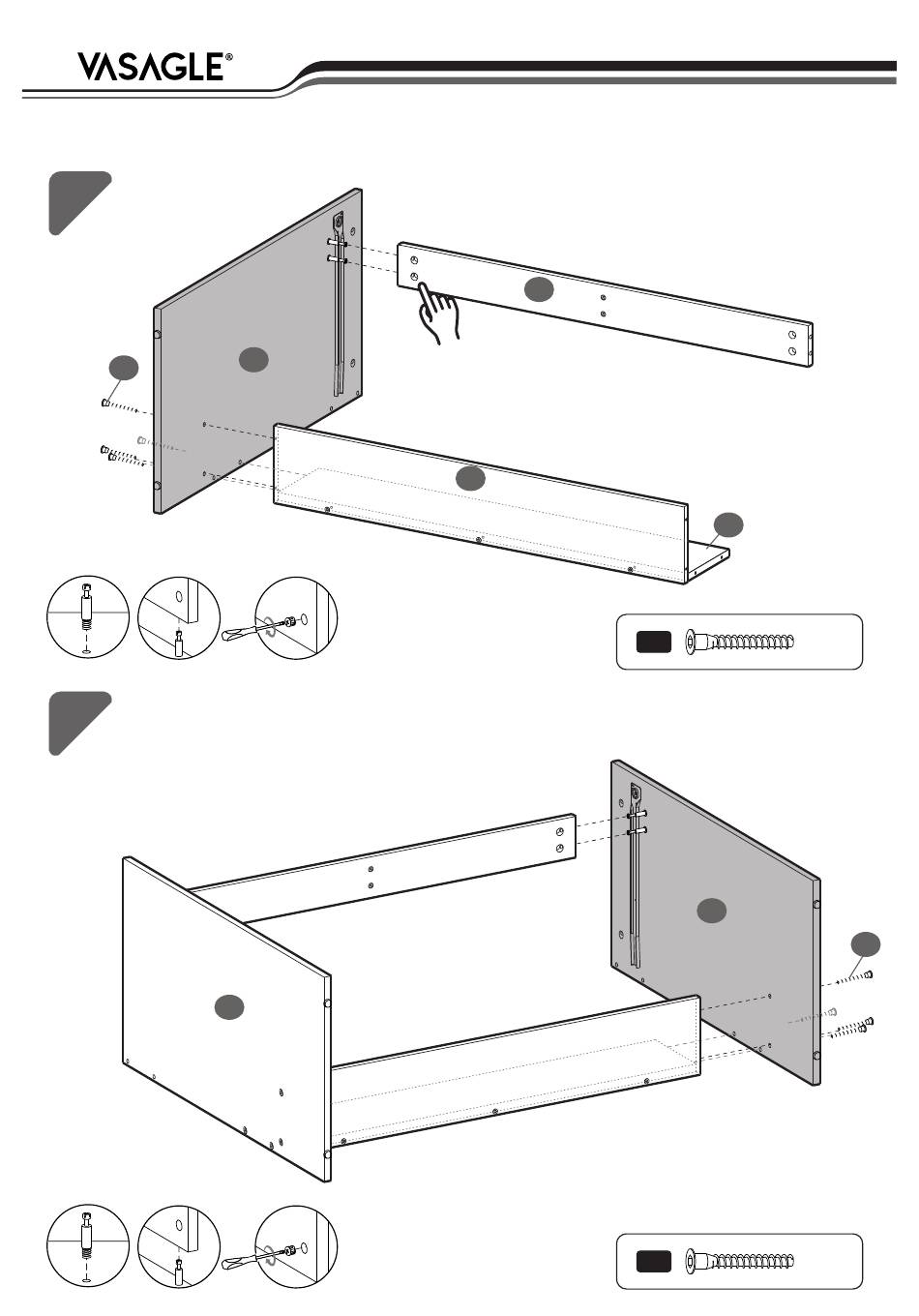 VASAGLE®