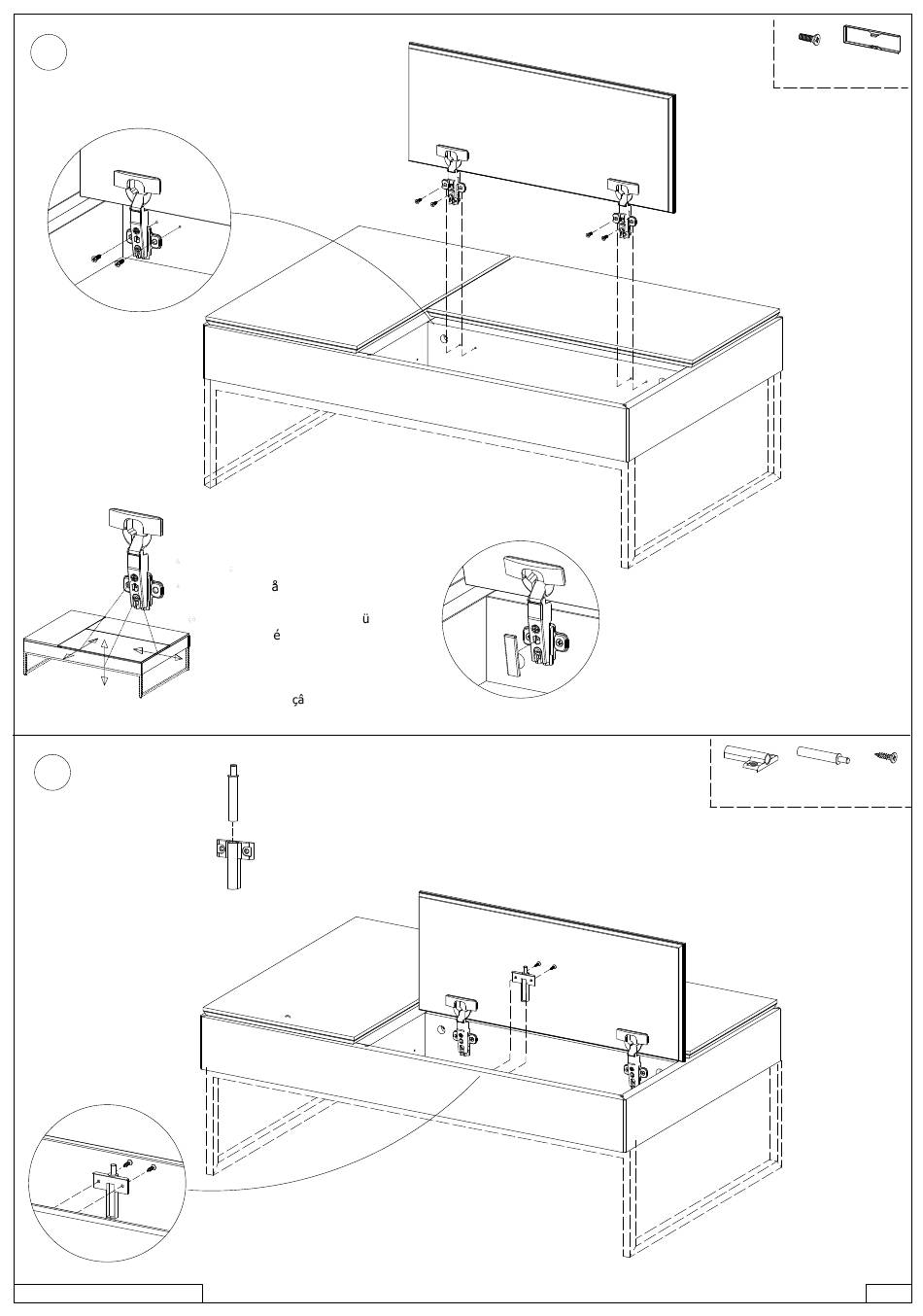 å

ü

é

çâ