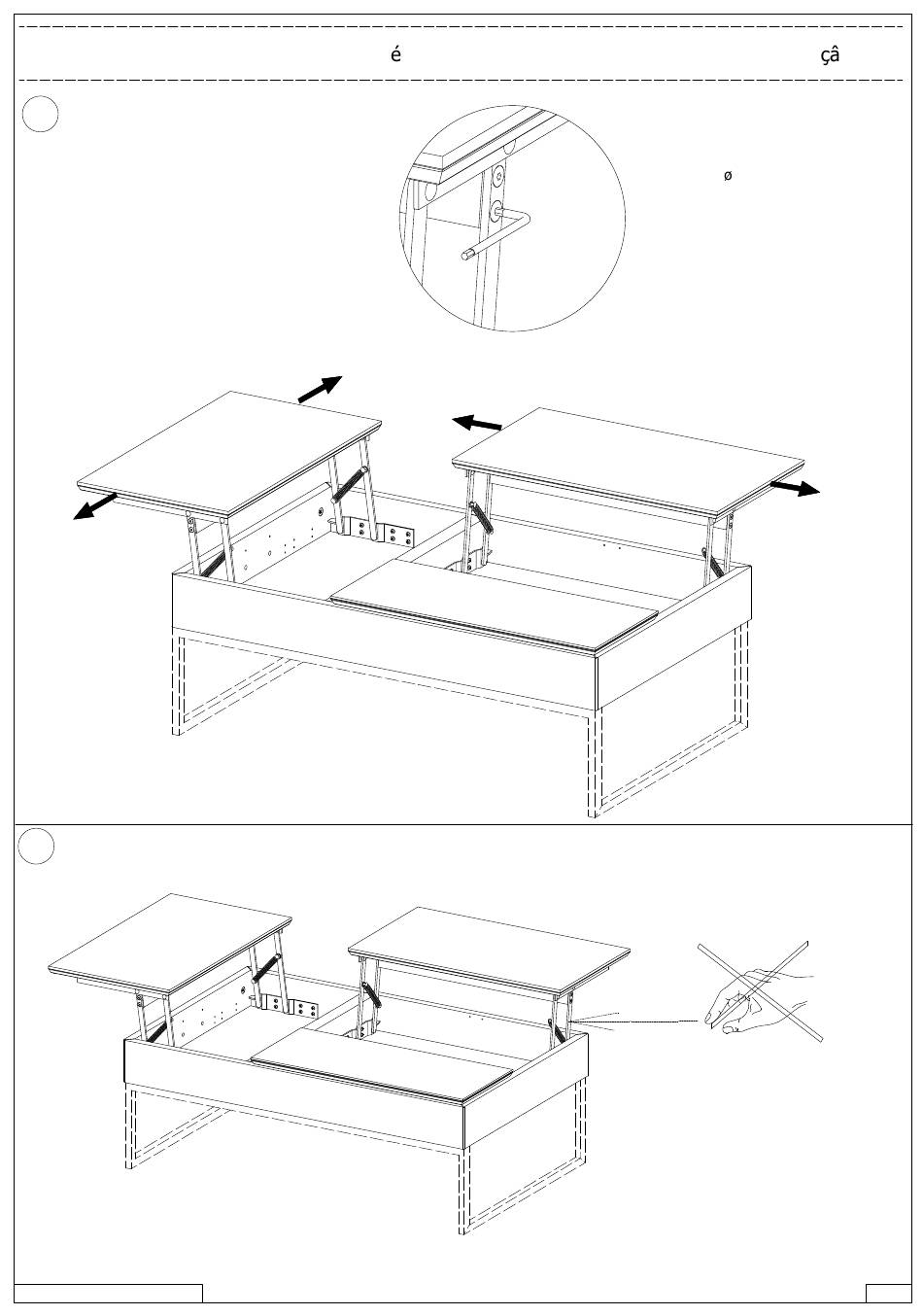 é

çâ

ø