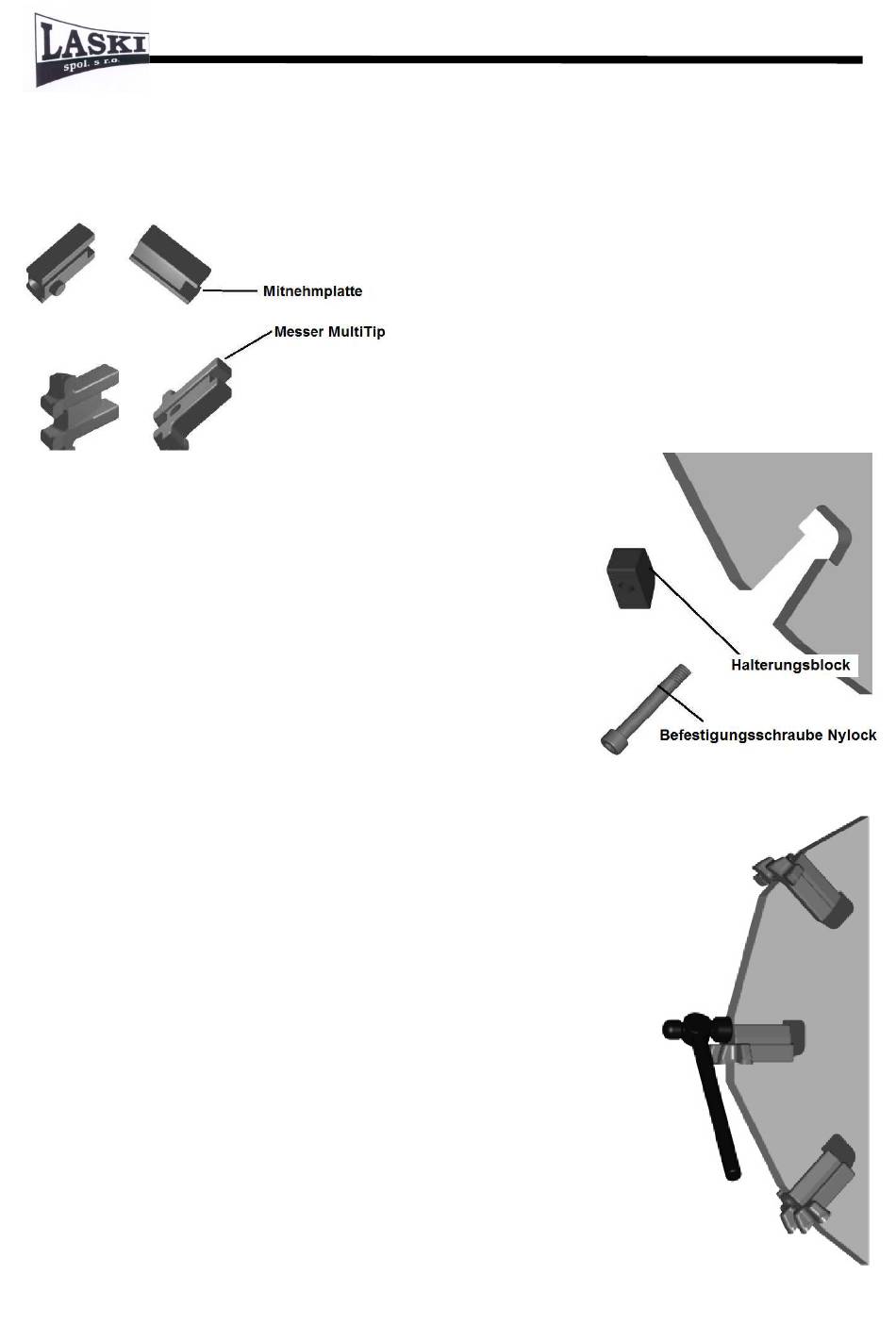 LASKI
spol. s r.o.

Mitnehmplatte

Messer MultiTip

Halterungsblock

Befestigungsschraube Nylock