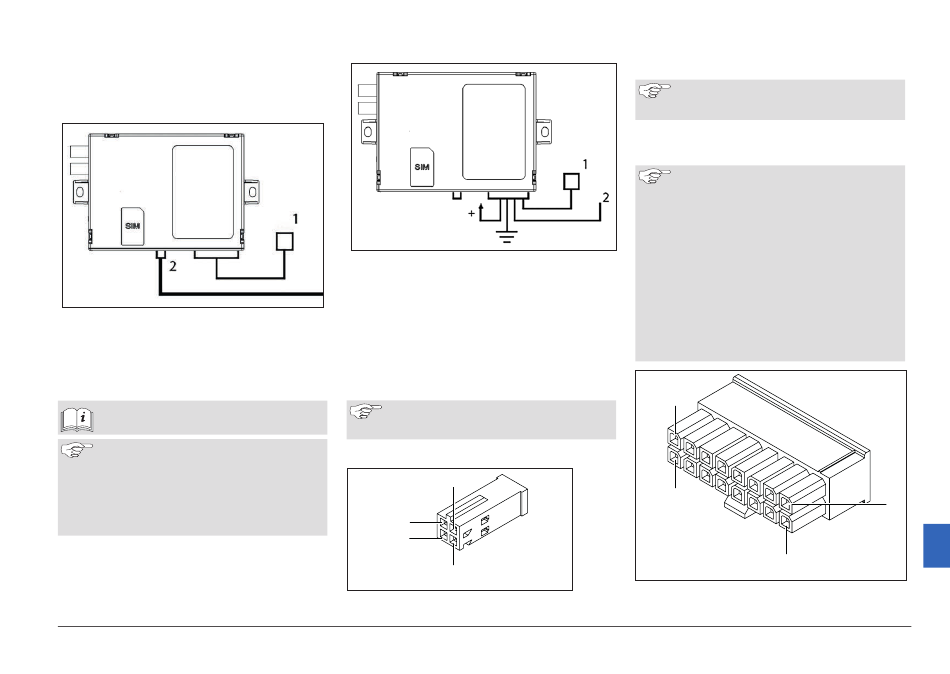 SIM
1
2

SIM
1
2
+