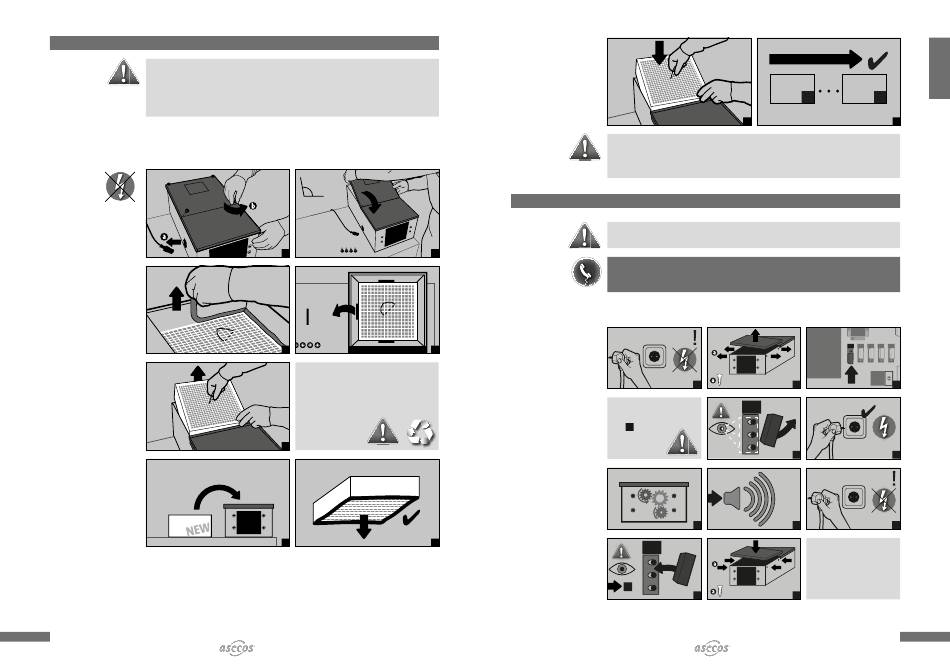 NEW

asccos

asccos