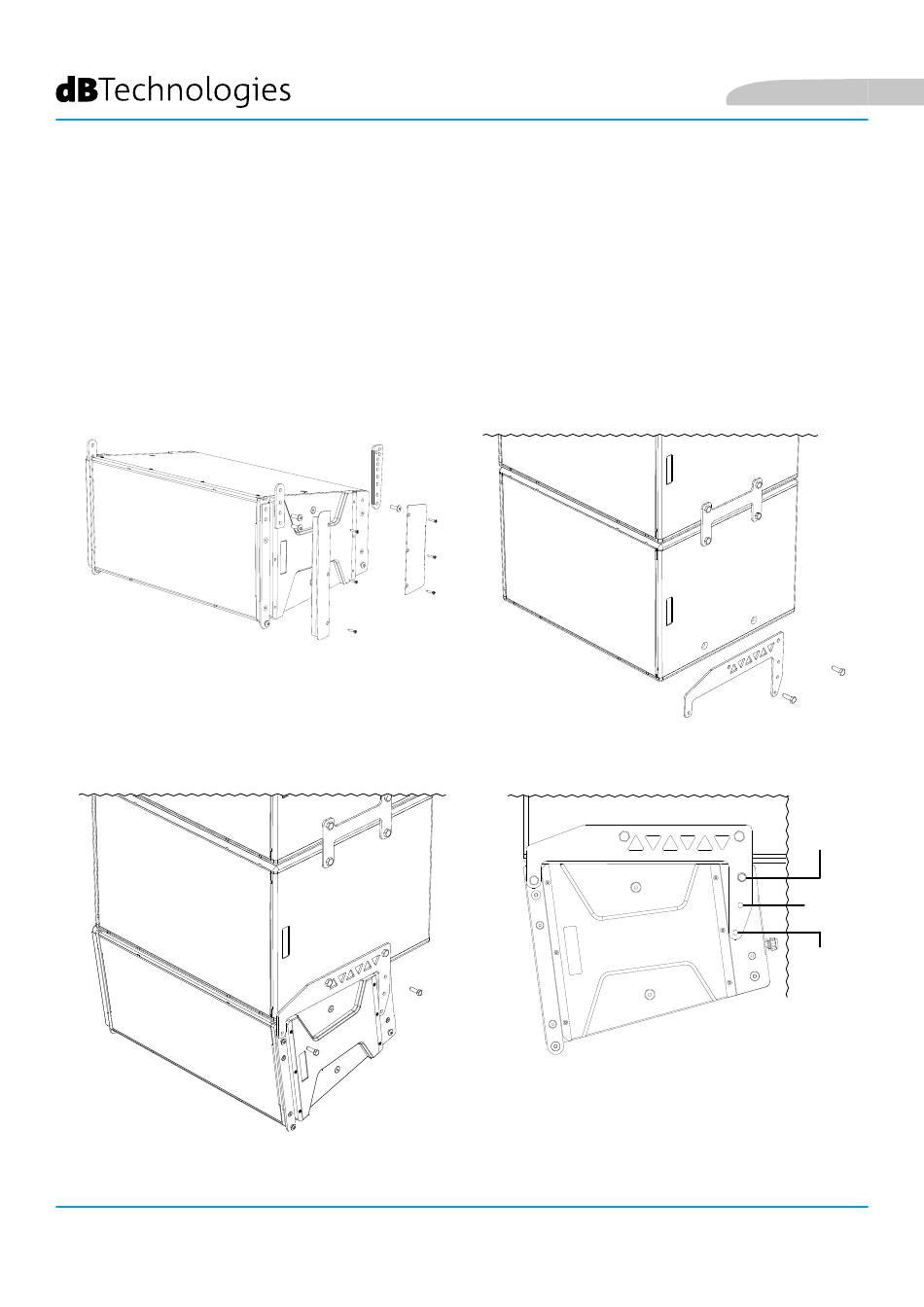 dBTechnologies