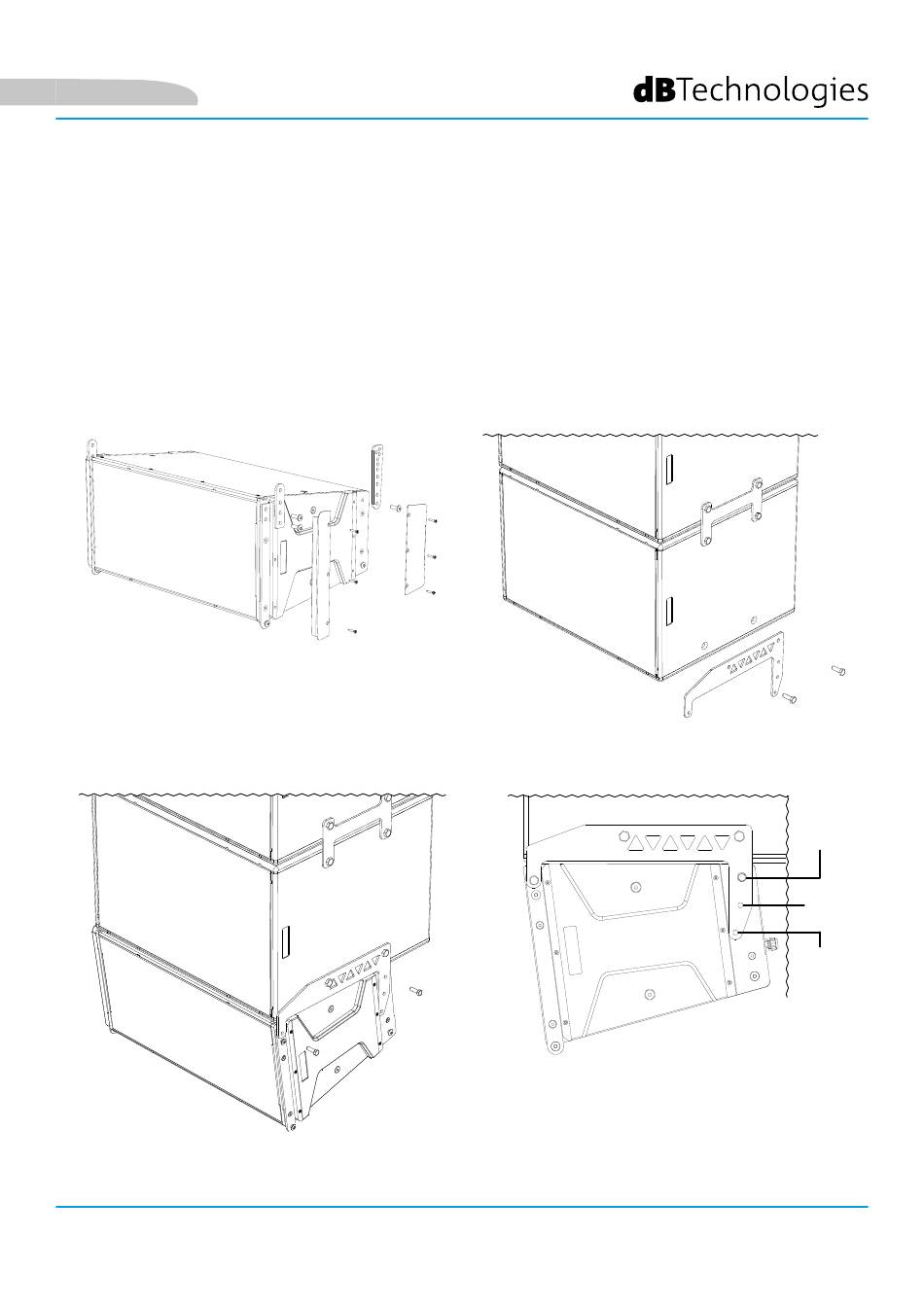 dBTechnologies