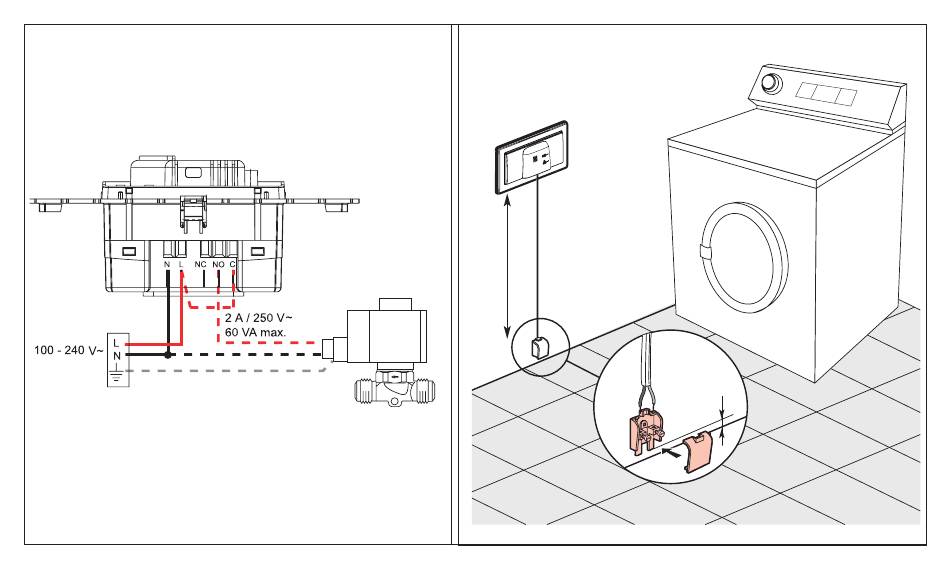 N L NC NO C

2 A / 250 V~
60 VA max.

100 - 240 V~

L
N