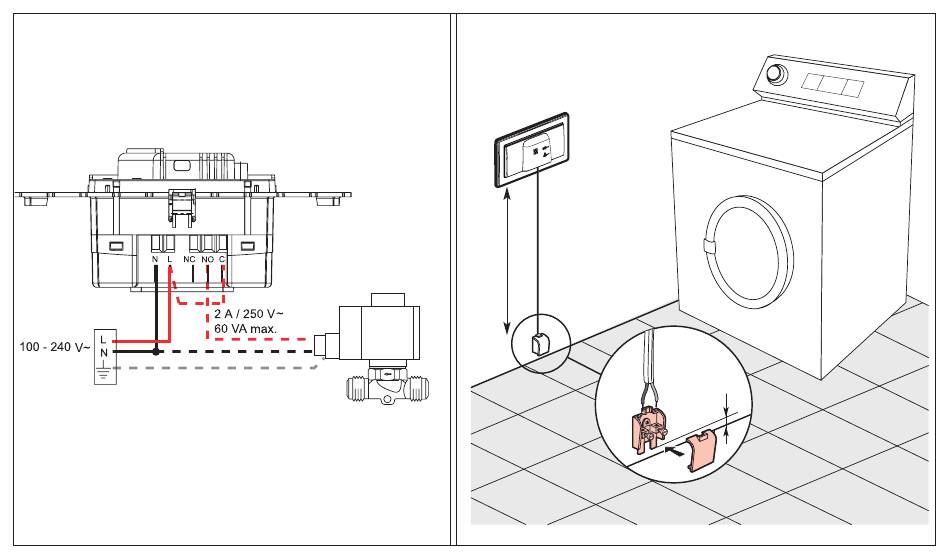 N L NC NO C

2 A / 250 V~
60 VA max.

100 - 240 V~

L
N