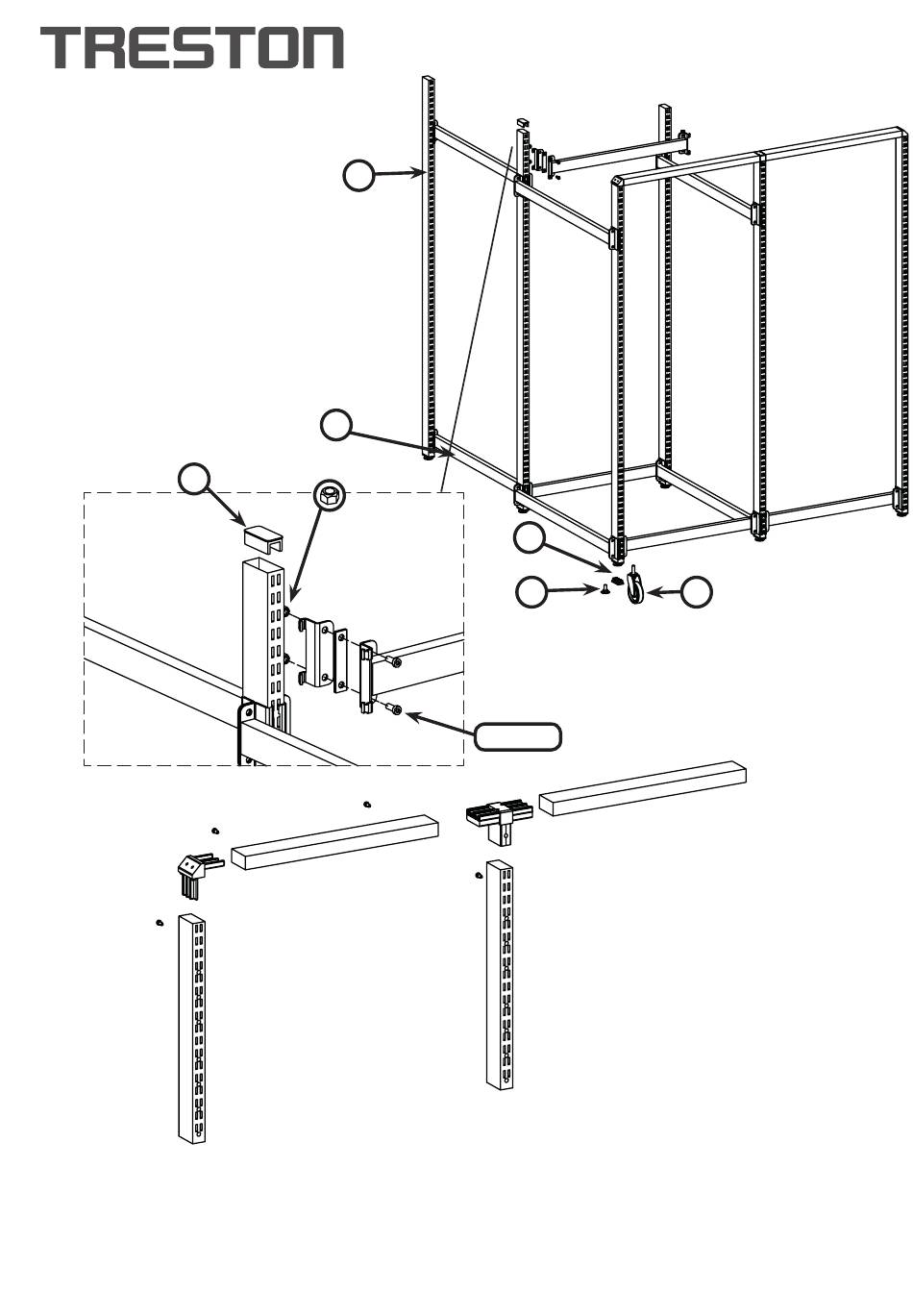 TRESTON