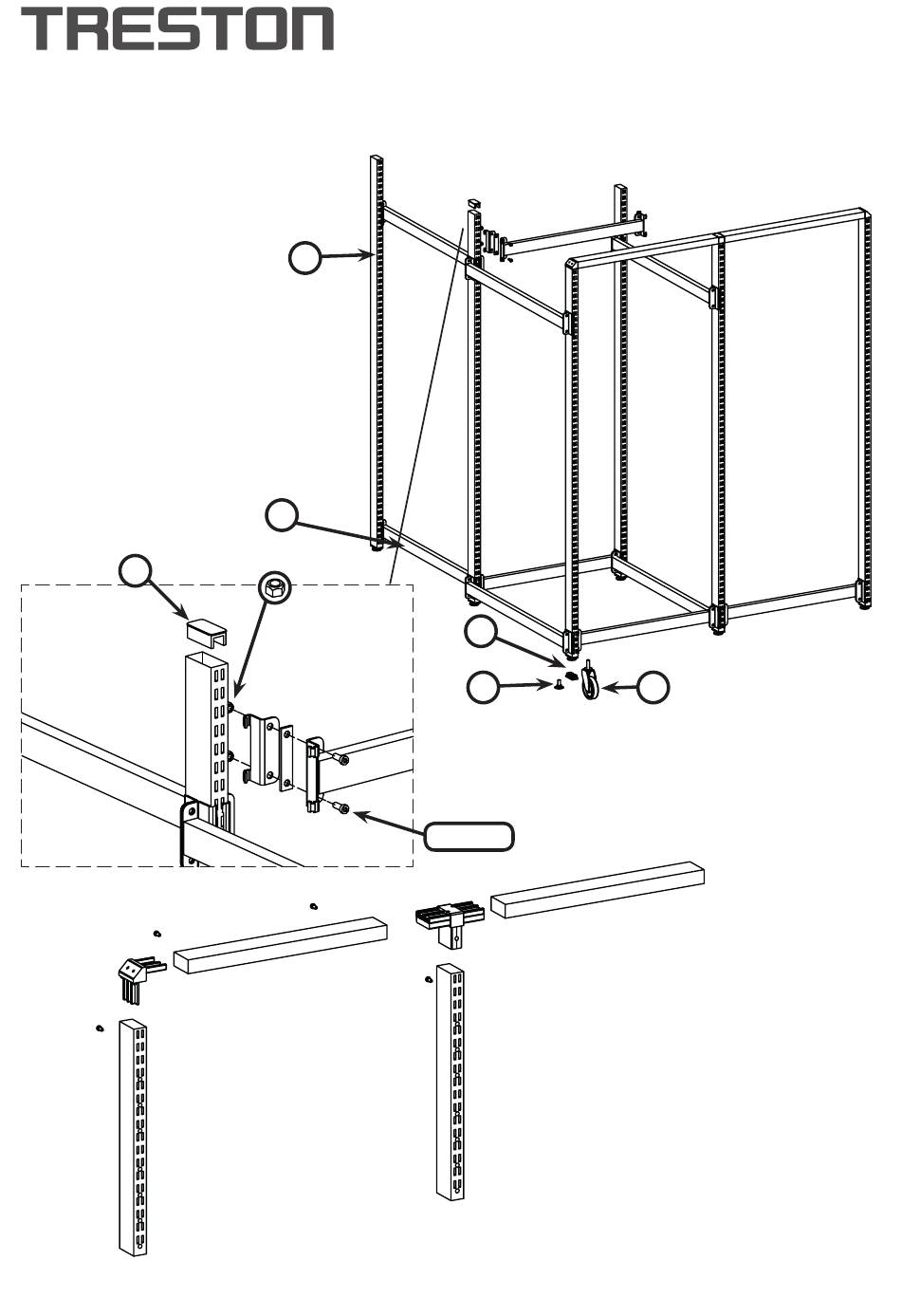 TRESTON