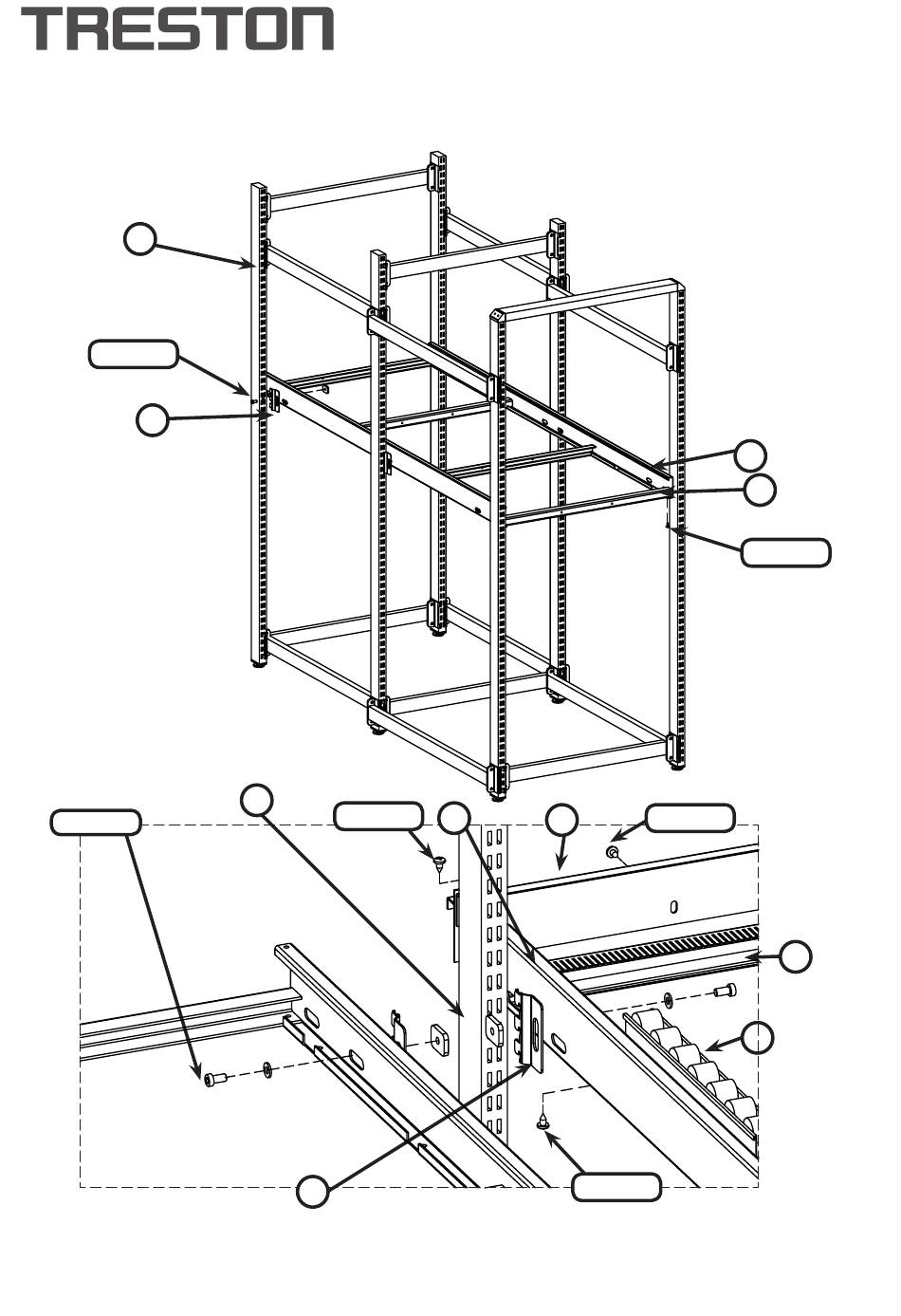 TRESTON