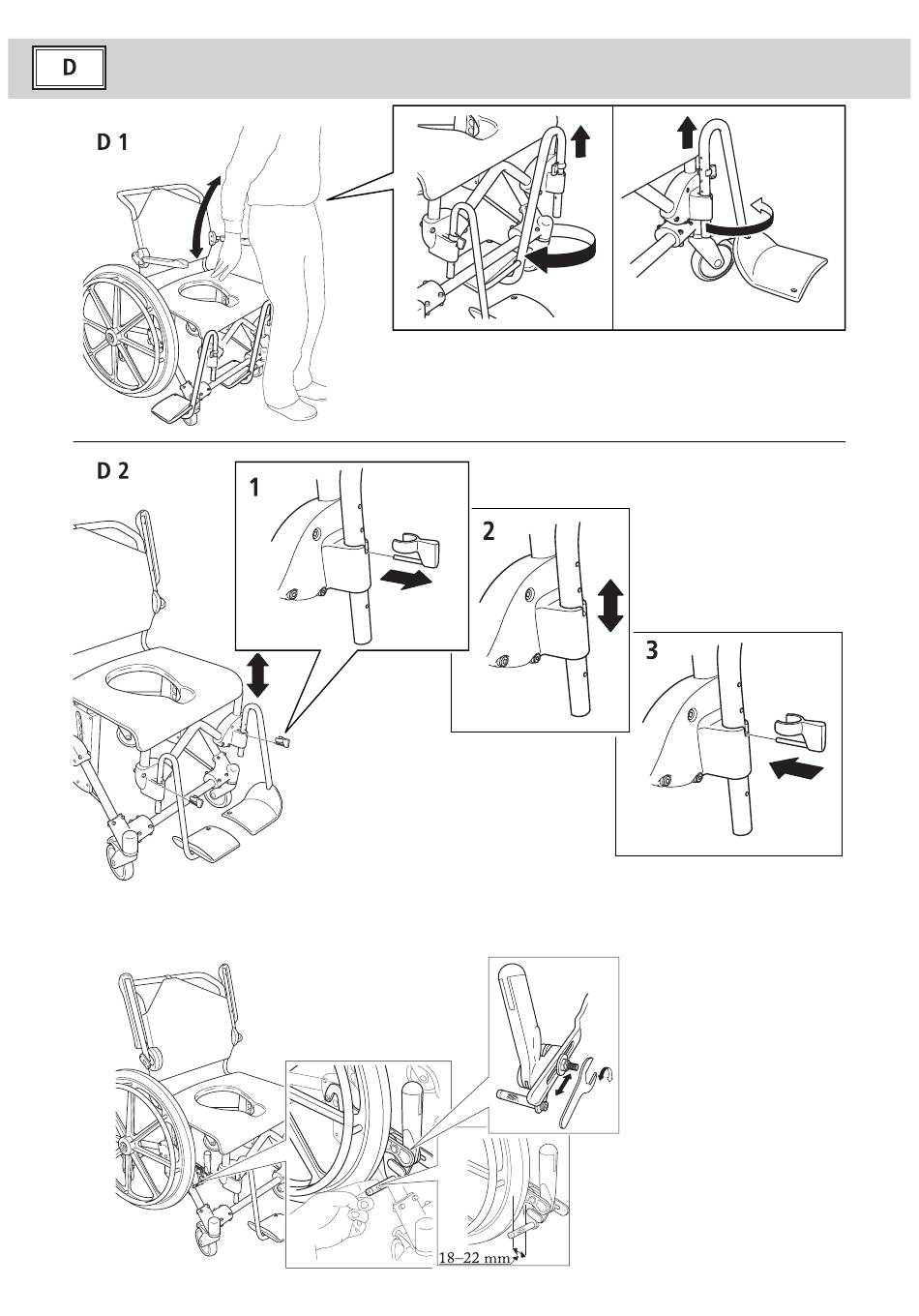 D

D 1

D 2

1

2

3

18–22 mm