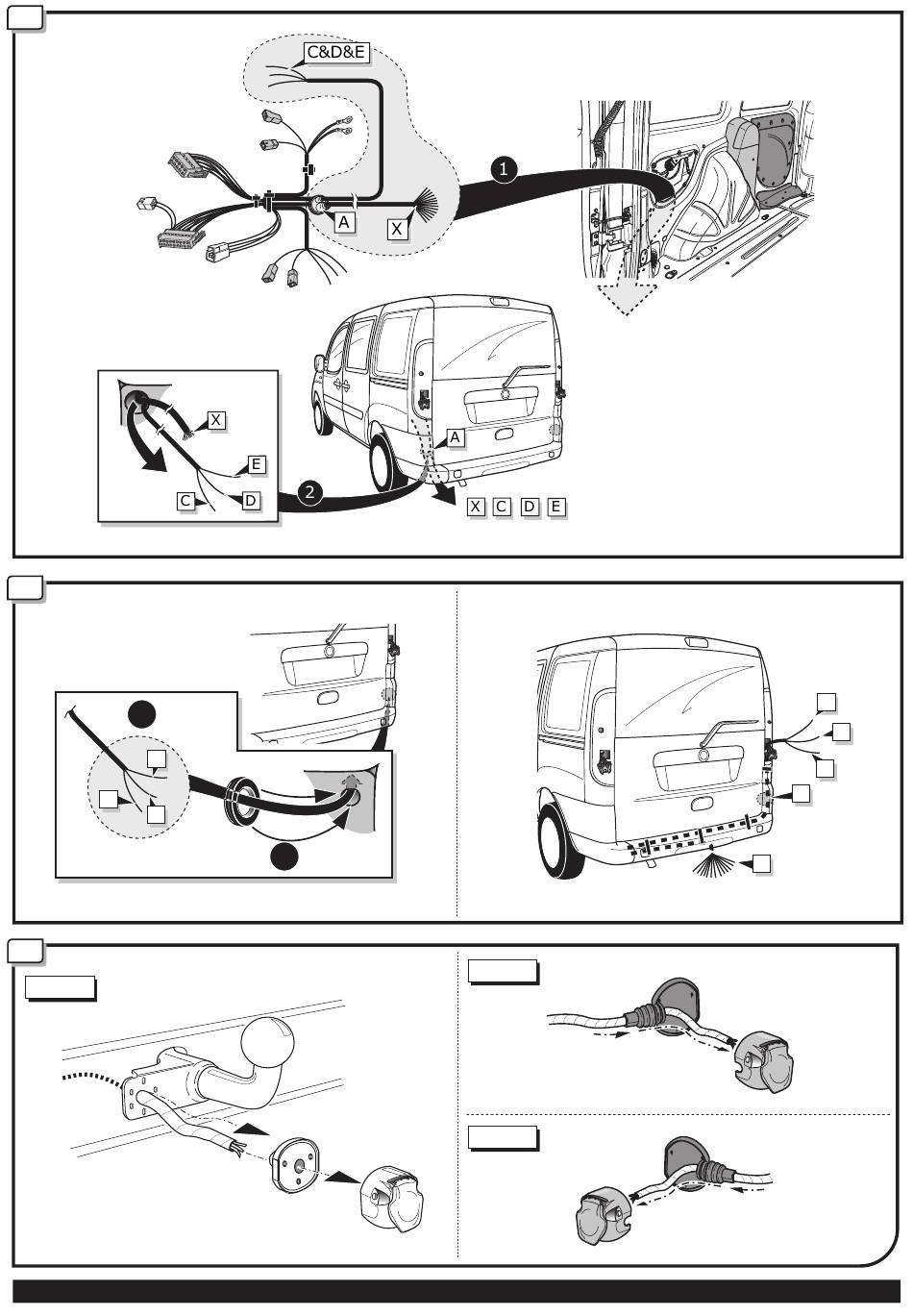 C&D&E

A

X

1

X

E

C

D

2

A

X C D E