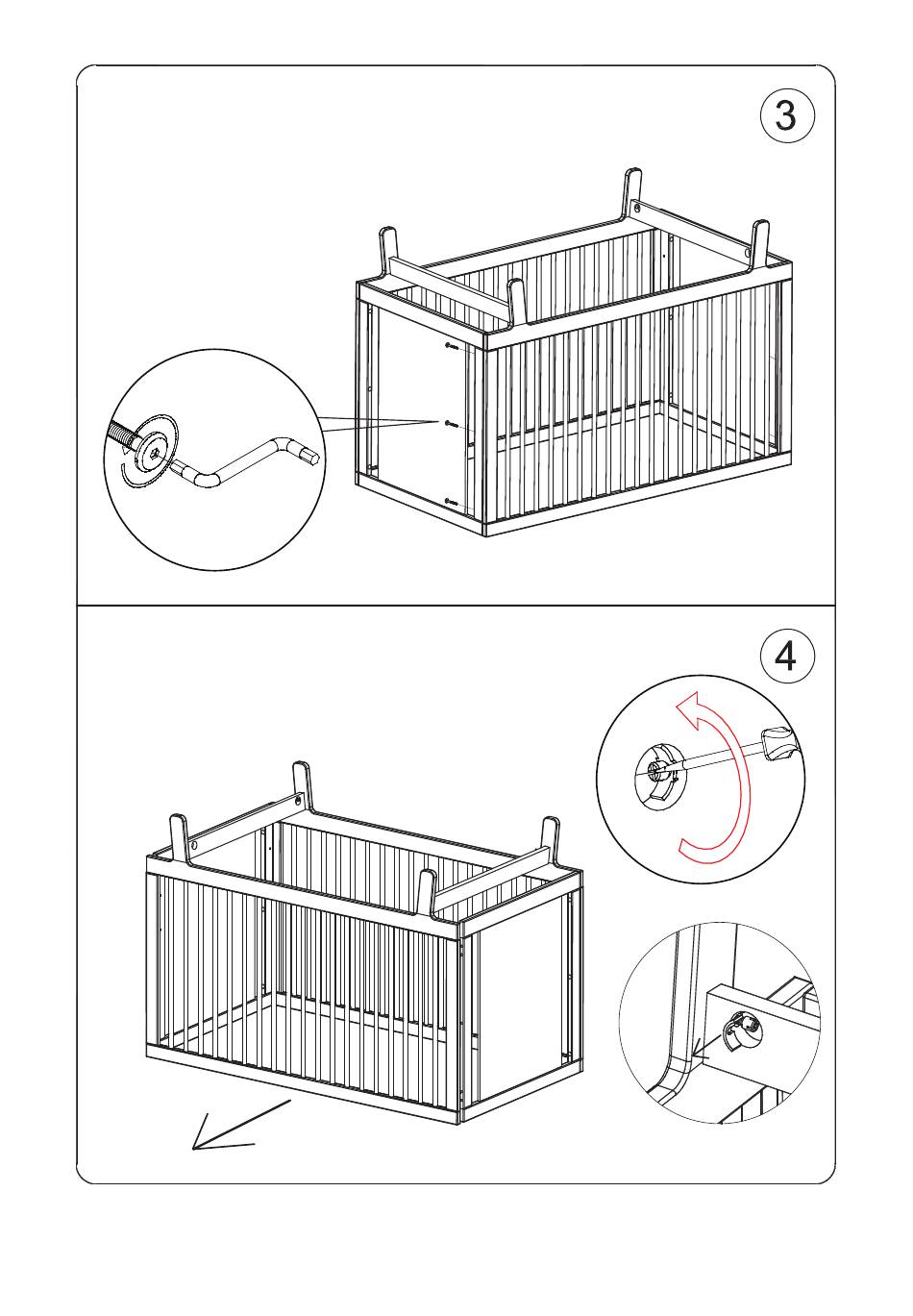 3

4