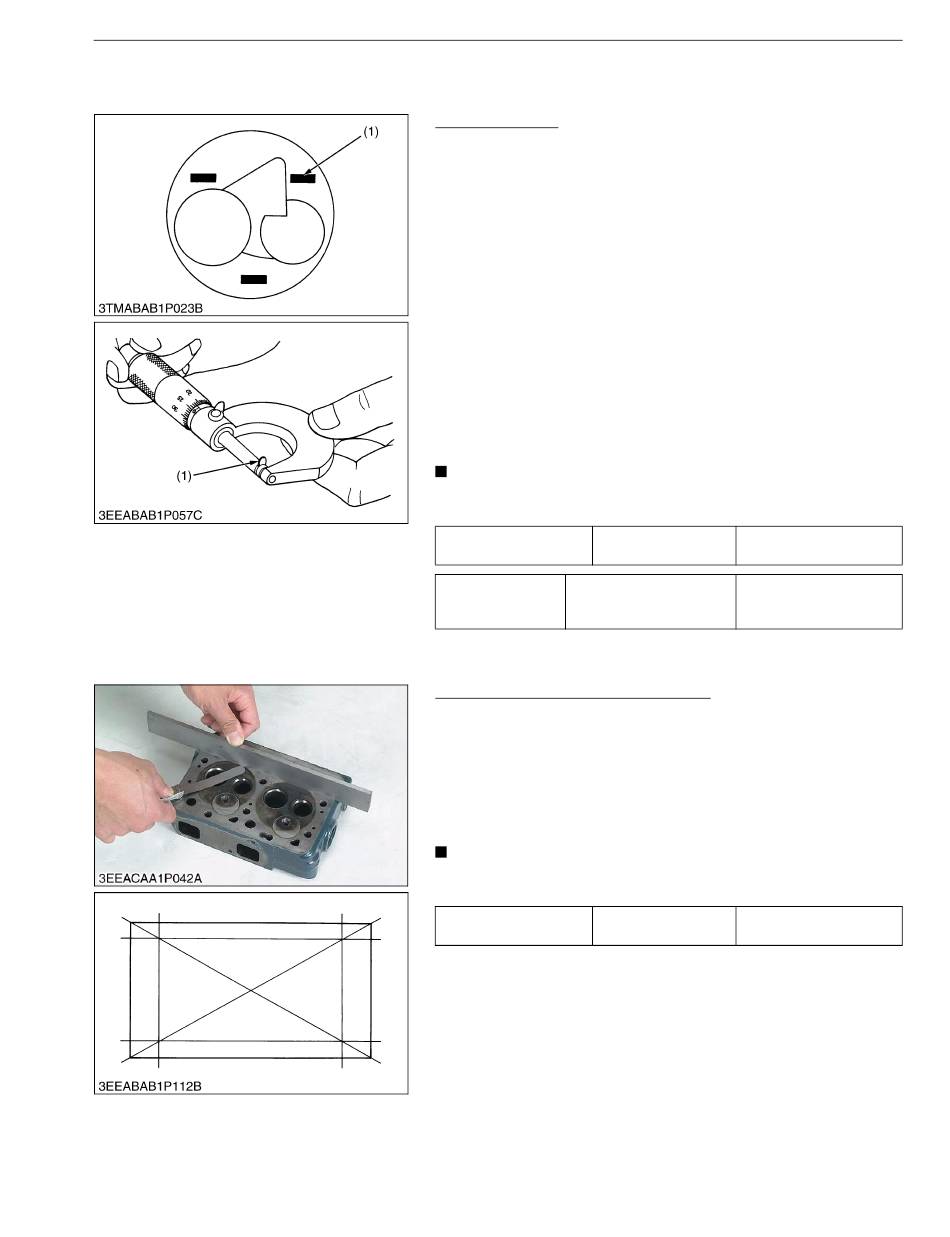 (1)

3TMABAB1P023B

(1)

3EEABAB1P057C

3EEACAA1P042A

3EEABAB1P112B