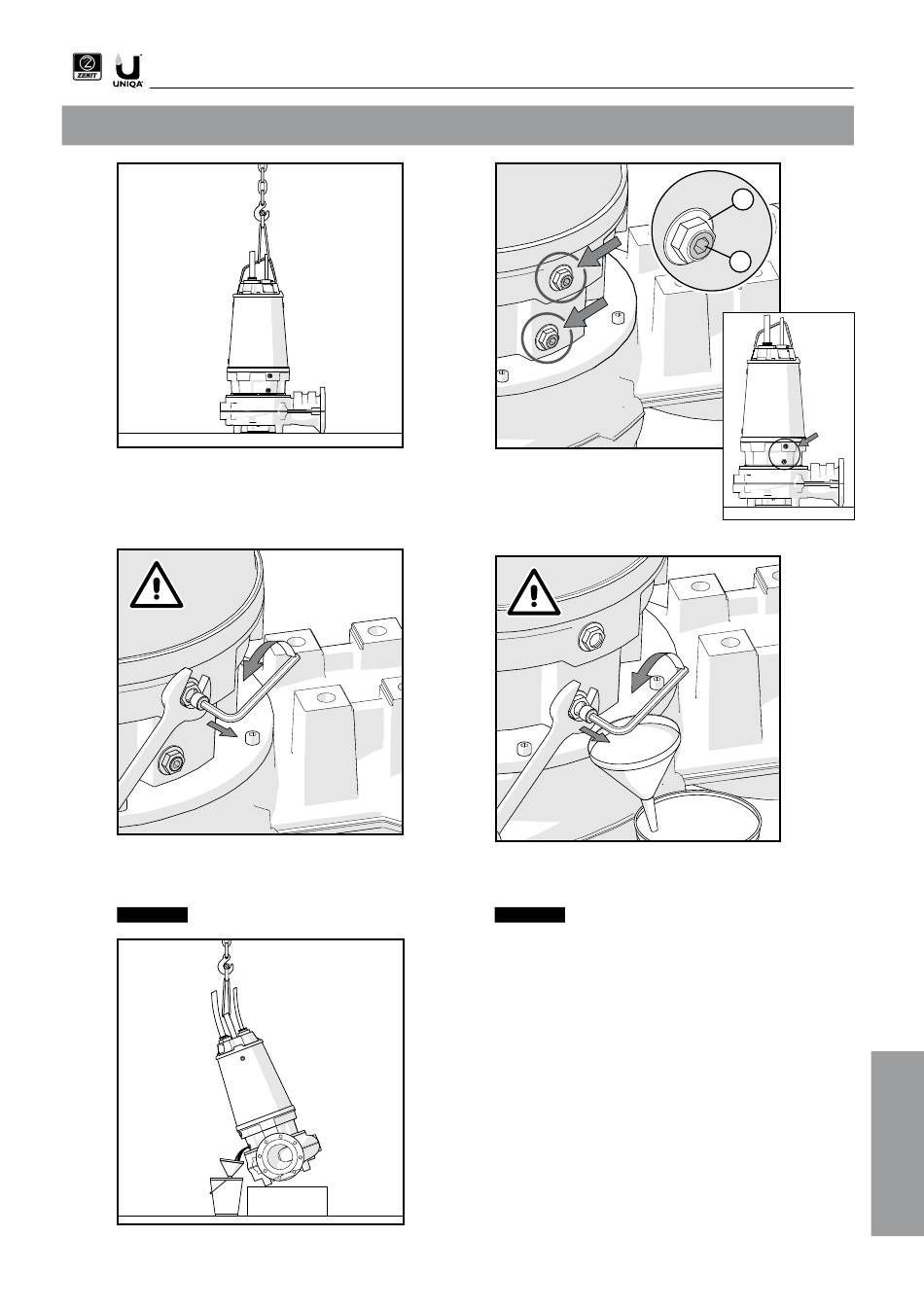 ZENIT UNIQA