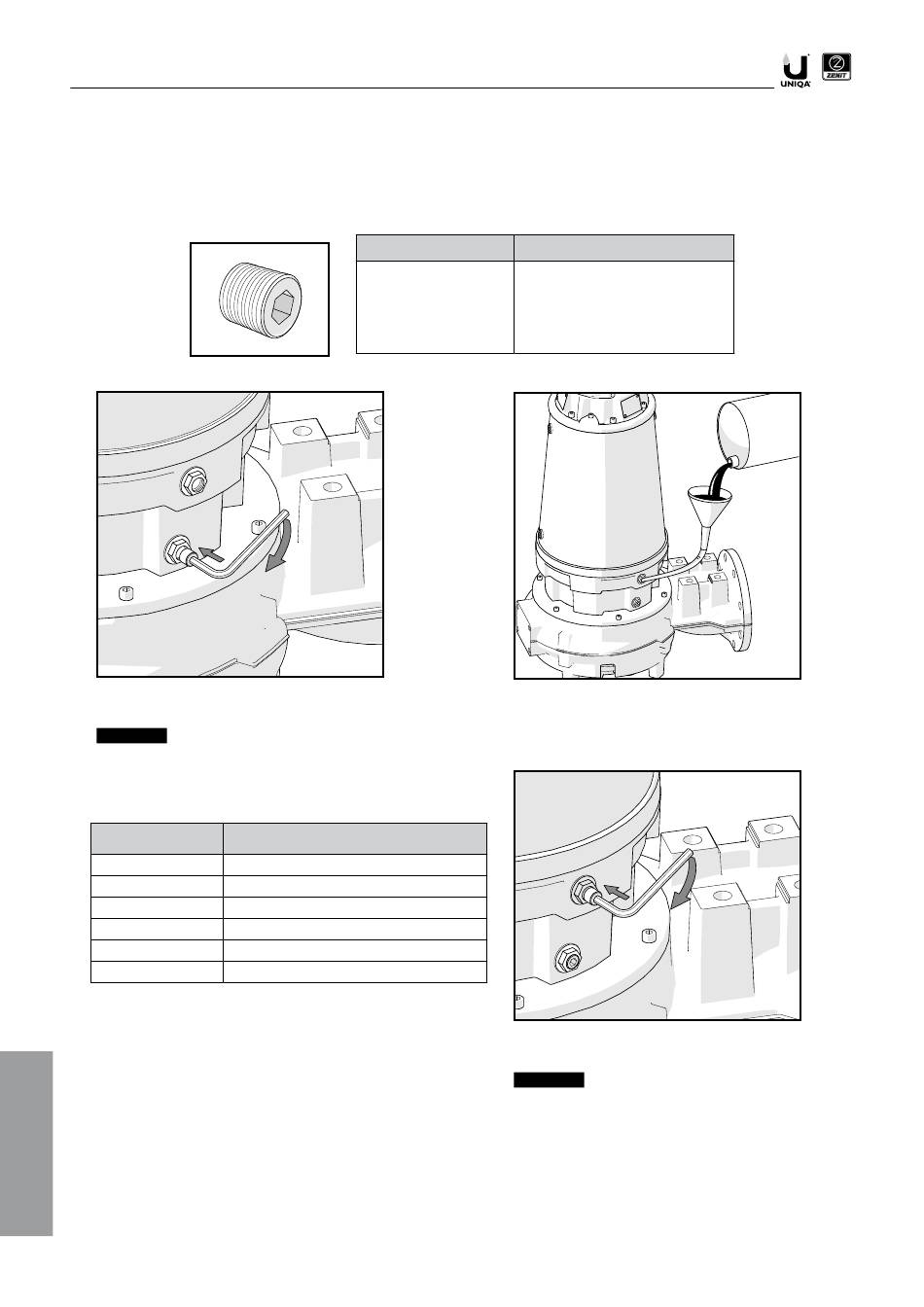 UNIQA

ZENIT