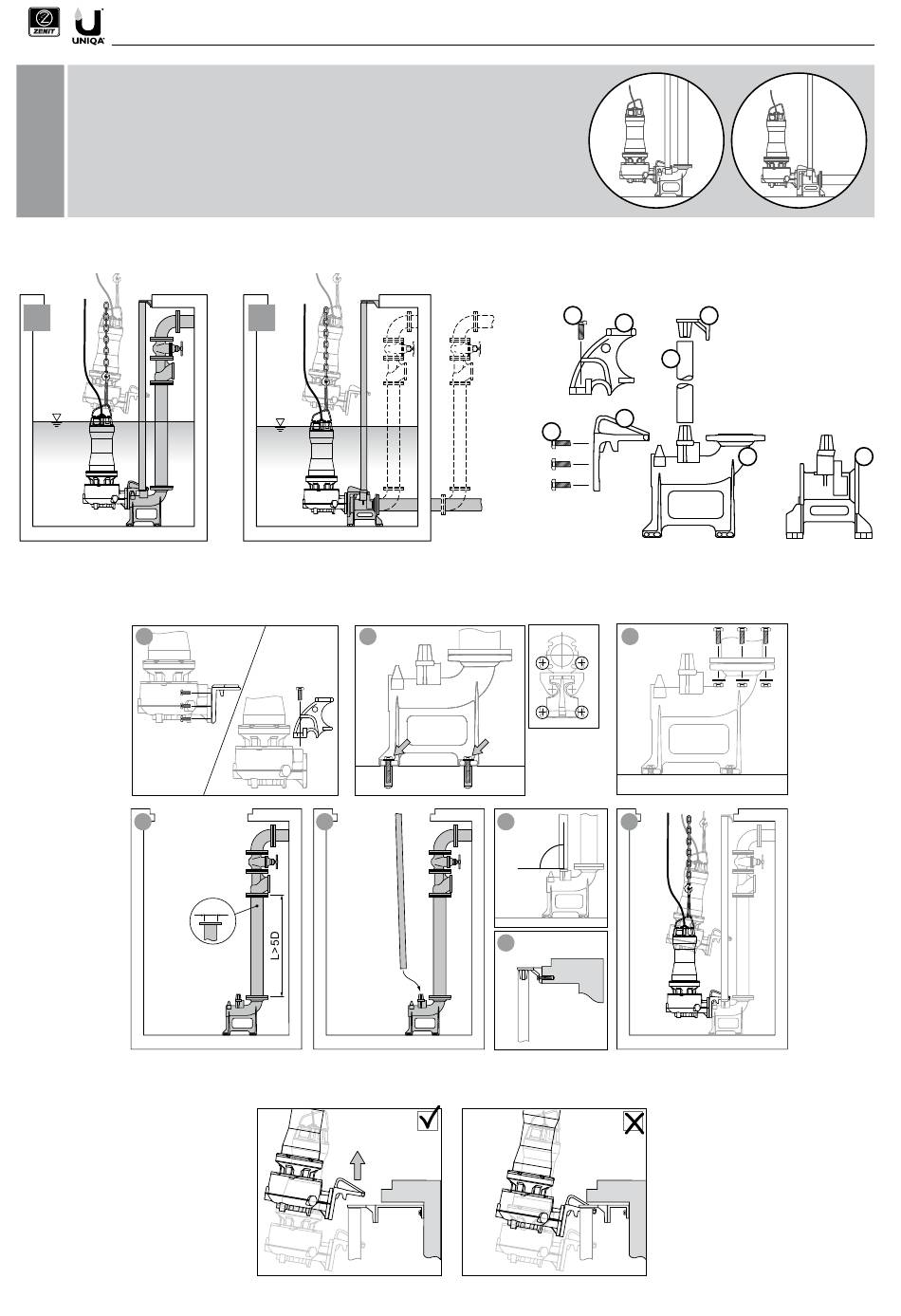 ZENIT UNIQA

L>5D