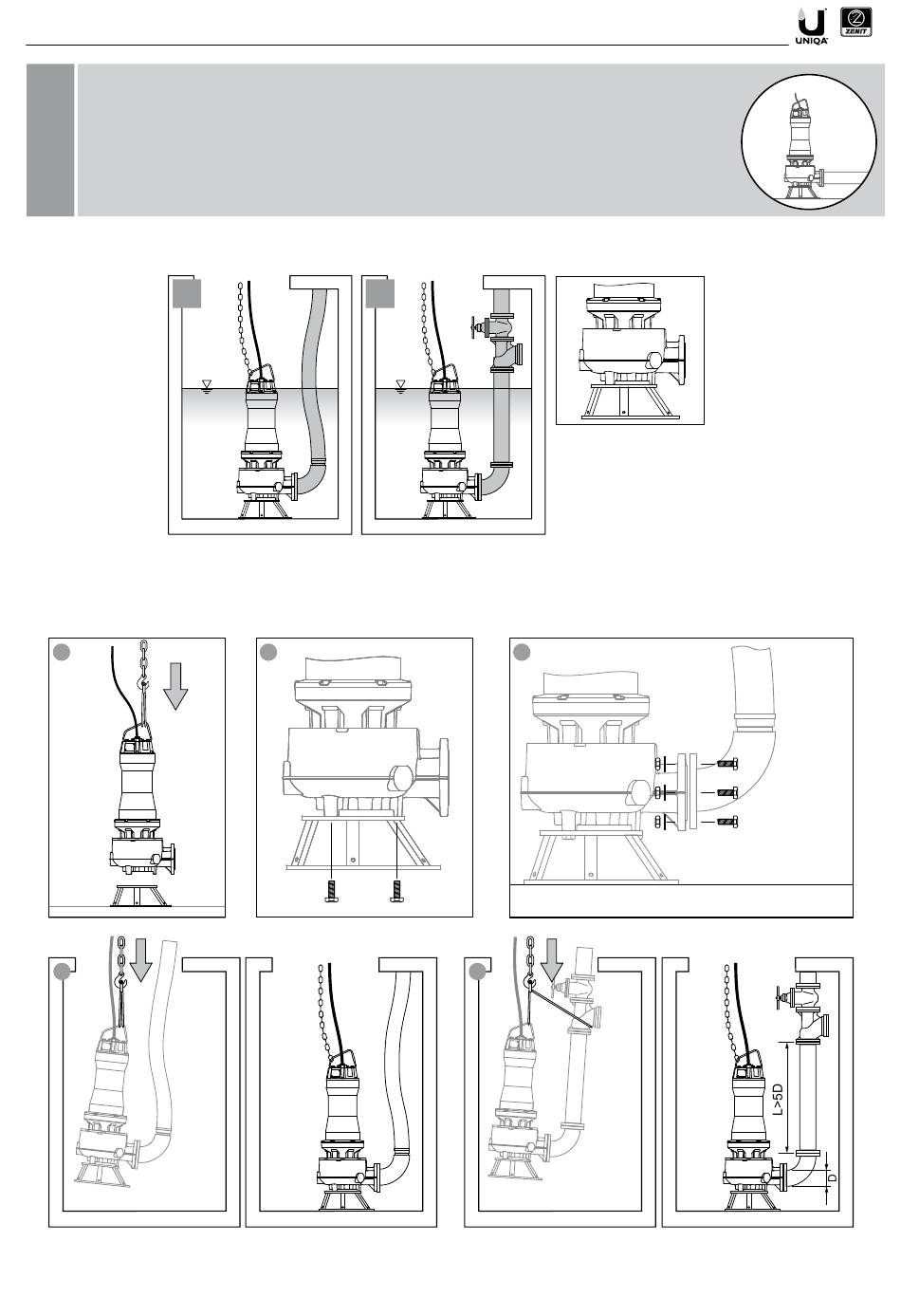 UNIQA

ZENIT

L>5D

D