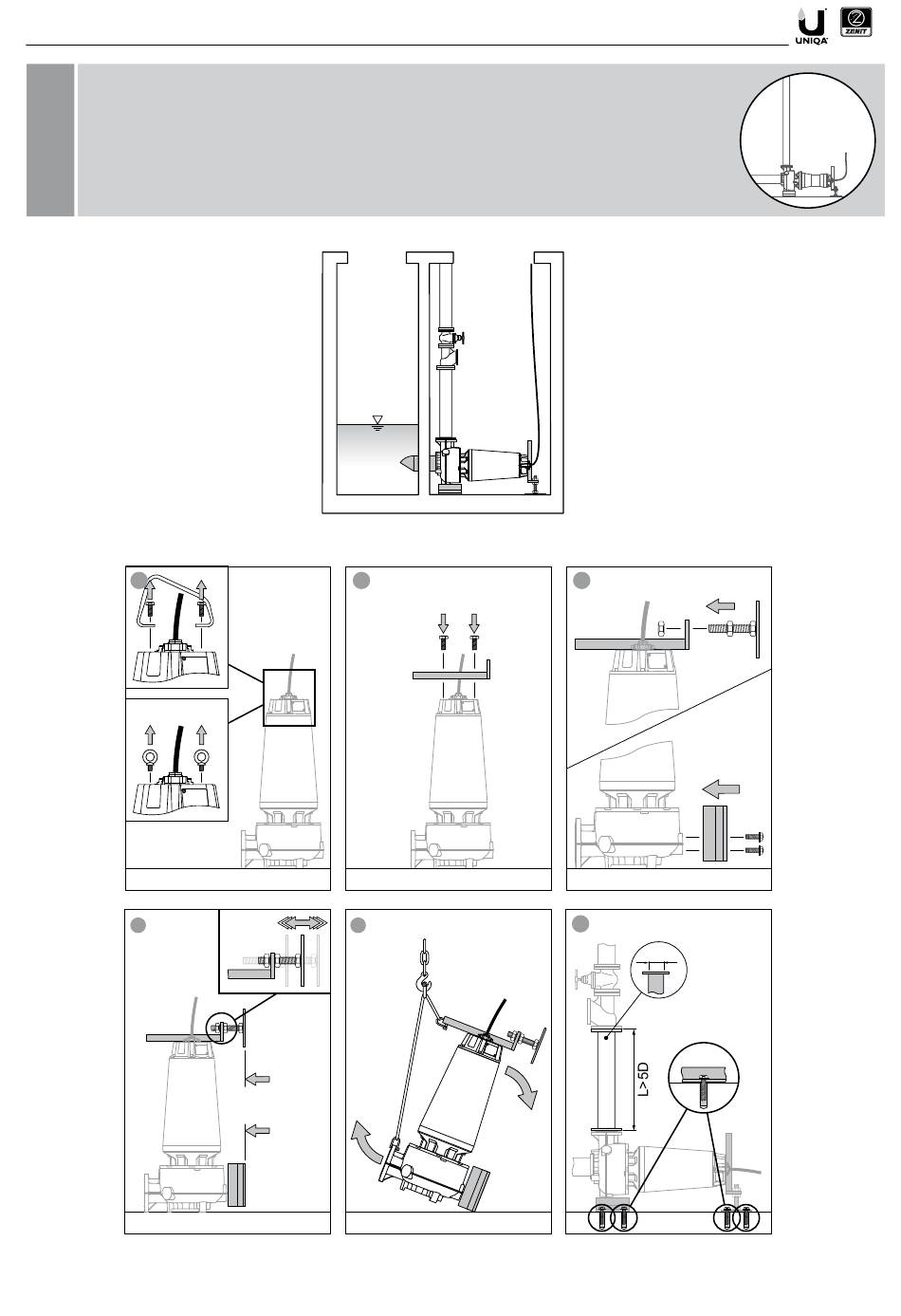 UNIQA ZENIT

L>5D