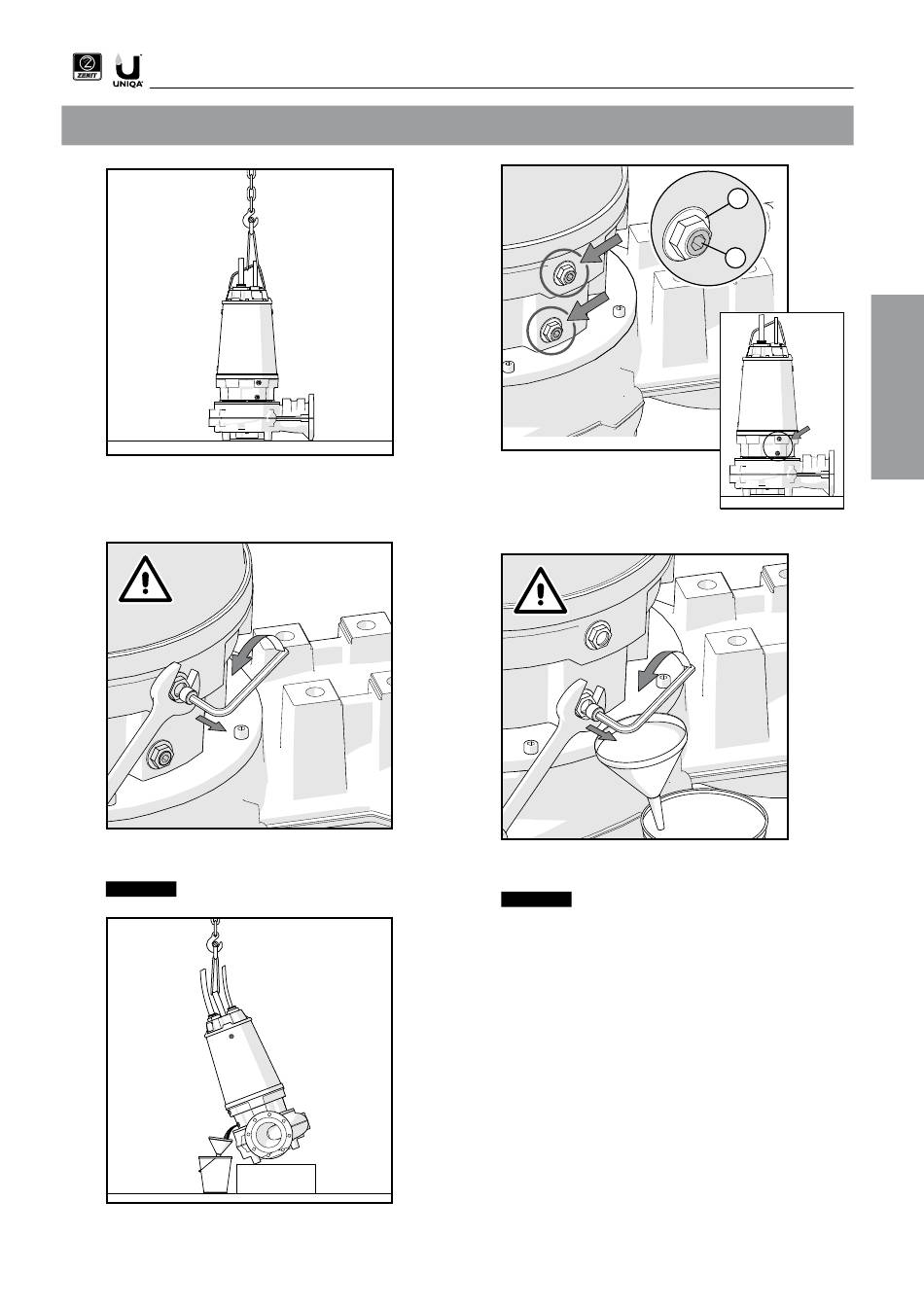 ZENIT UNIQA