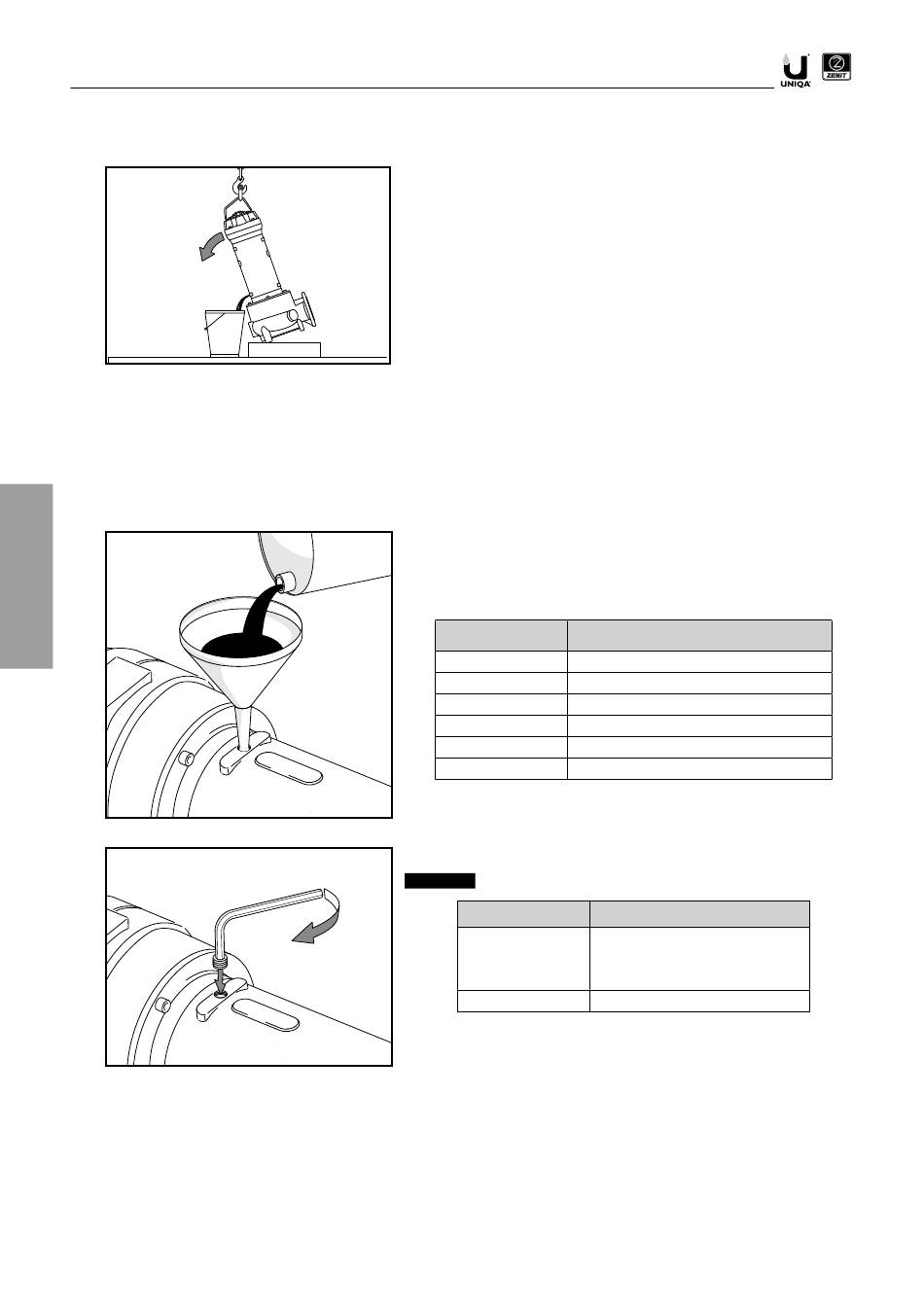 UNIQA

ZENIT